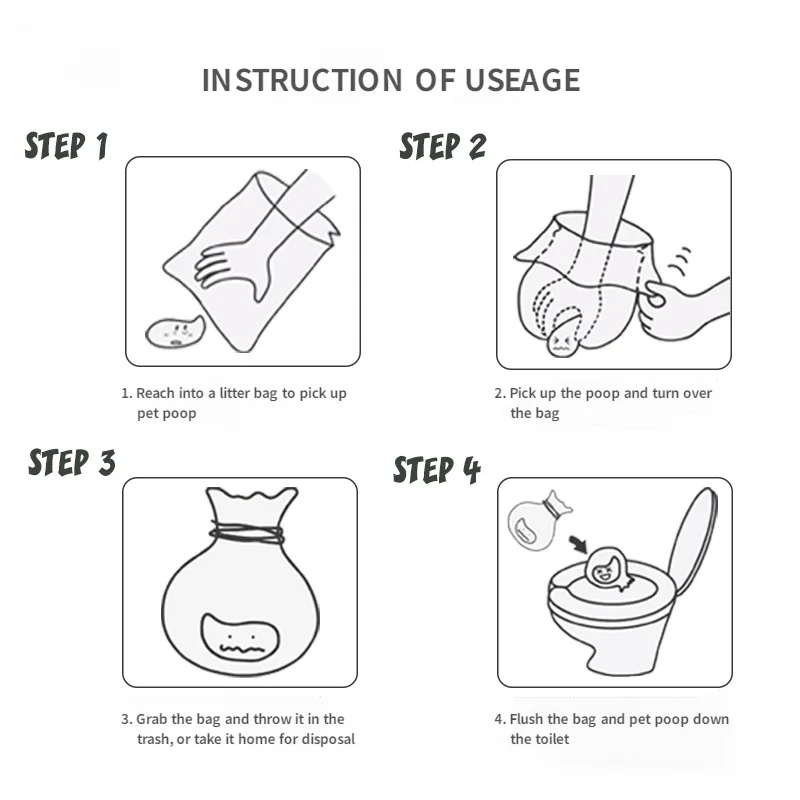 INSTRUCTION OF USEAGE

STEP 1

1. Reach into a litter bag to pick up pet poop

STEP 2

2. Pick up the poop and turn over the bag

STEP 3

3. Grab the bag and throw it in the trash, or take it home for disposal

STEP 4

4. Flush the bag and pet poop down the toilet