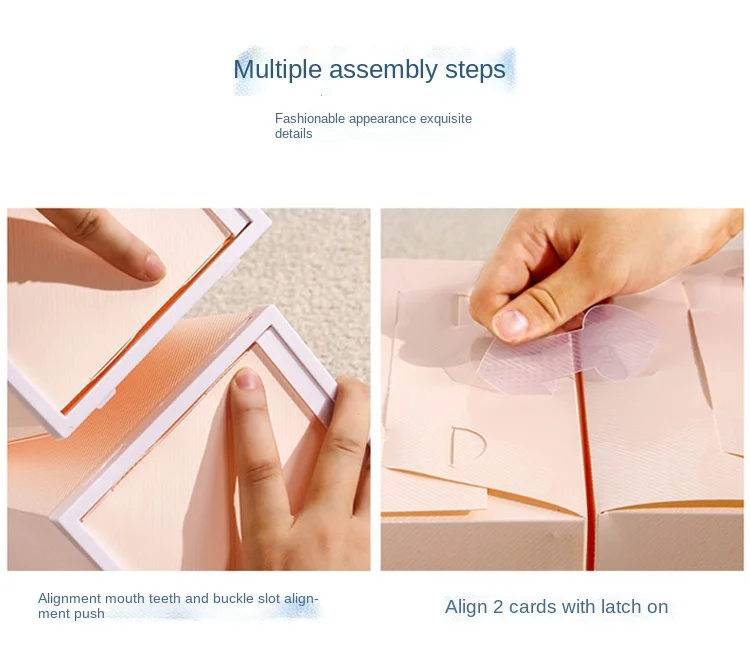 Multiple assembly steps

Fashionable appearance exquisite details

Alignment mouth teeth and buckle slot alignment push

Align 2 cards with latch on