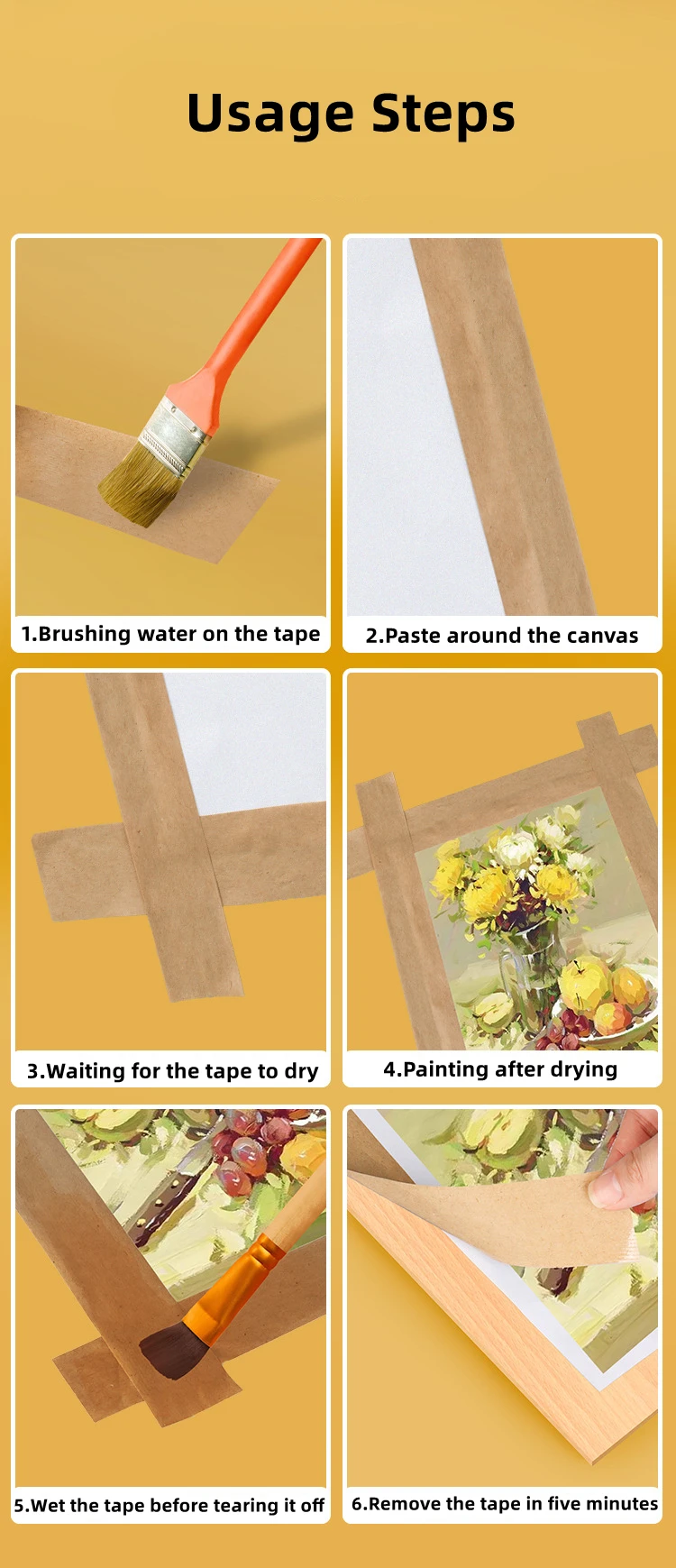 Usage Steps

1.Brushing water on the tape

2.Paste around the canvas

3.Waiting for the tape to dry

4.Painting after drying

5.Wet the tape before tearing it off

6.Remove the tape in five minutes