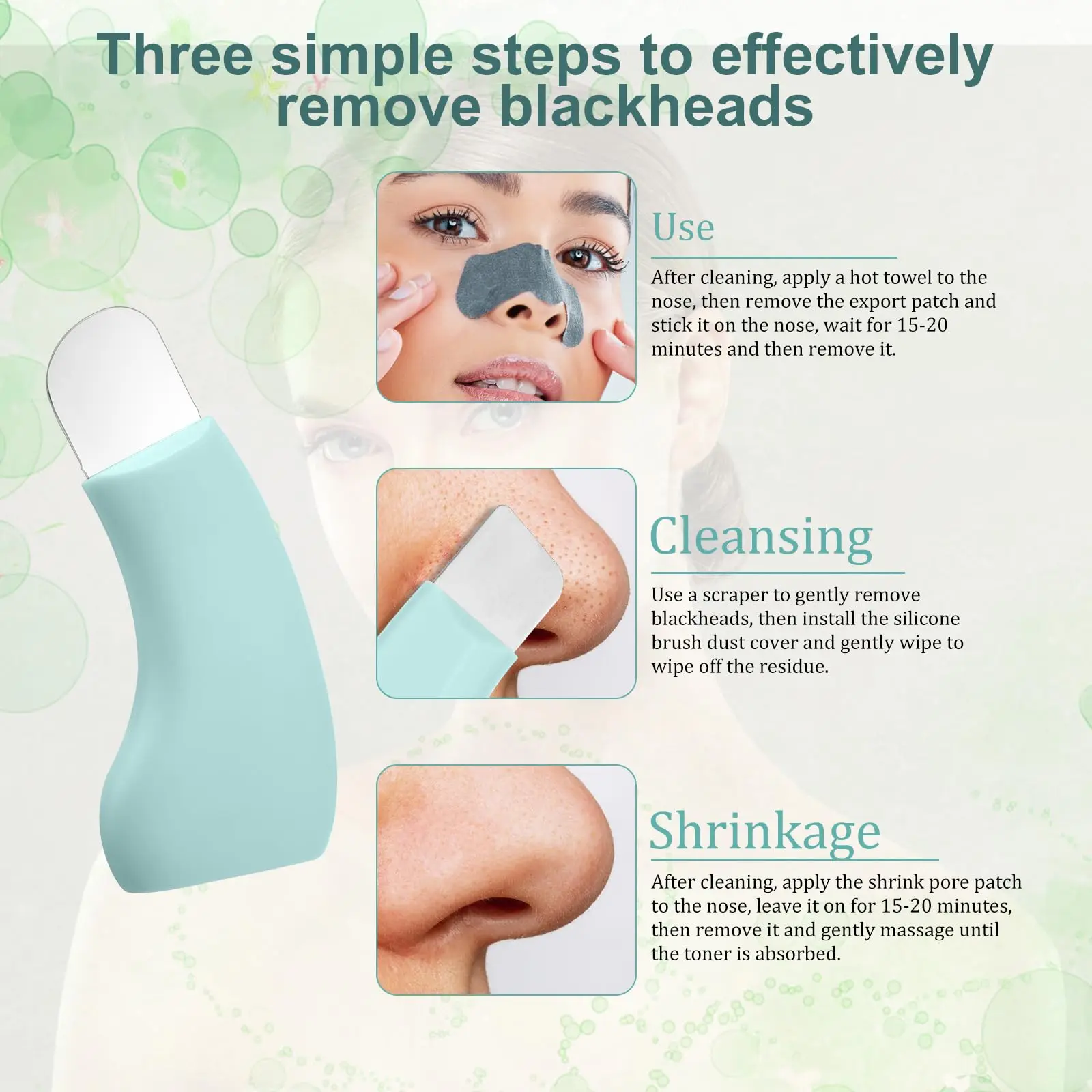 Three simple steps to effectively remove blackheads

Use

After cleaning, apply a hot towel to the nose, then remove the export patch and stick it on the nose, wait for 15-20 minutes and then remove it.

Cleansing

Use a scraper to gently remove blackheads, then install the silicone brush dust cover and gently wipe to wipe off the residue.

Shrinkage

After cleaning, apply the shrink pore patch to the nose, leave it on for 15-20 minutes, then remove it and gently massage until the toner is absorbed.