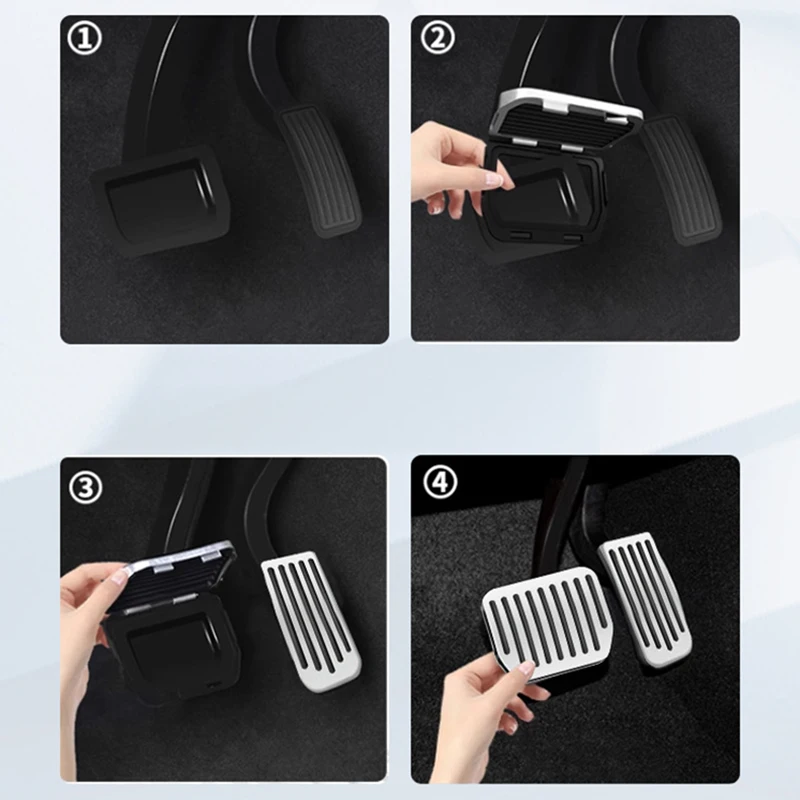 ①

②

③

④