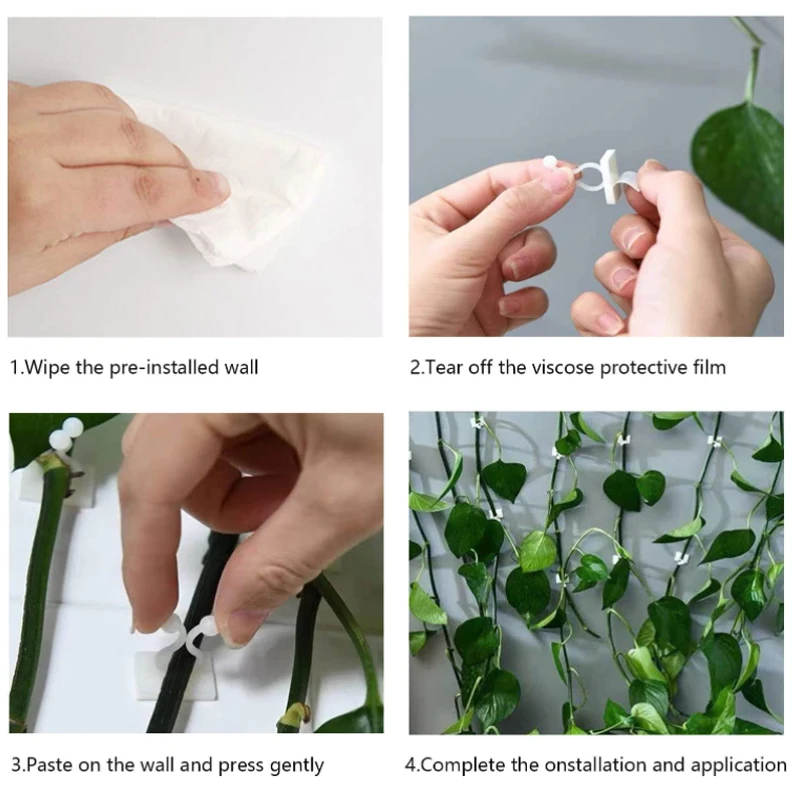 1.Wipe the pre-installed wall

2.Tear off the viscose protective film

3.Paste on the wall and press gently

4.Complete the onstallation and application