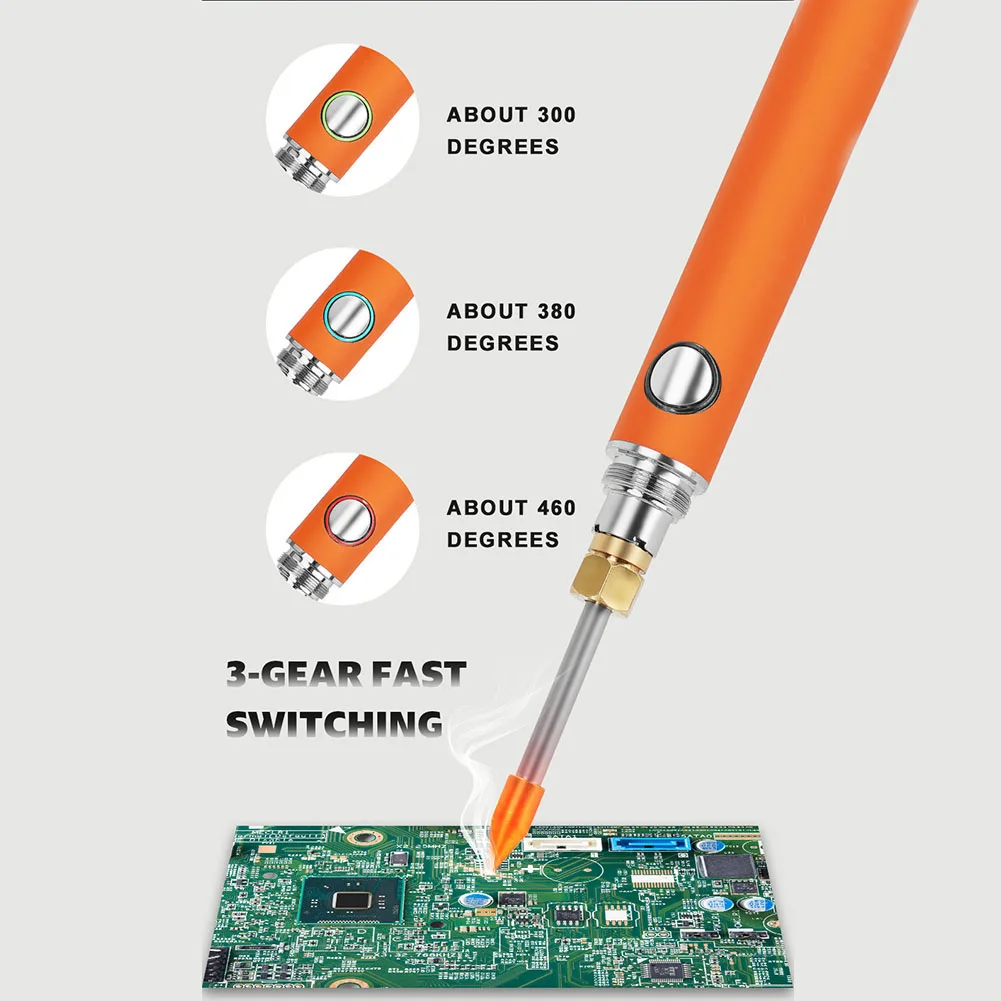 ABOUT 300 DEGREES

ABOUT 380 DEGREES

ABOUT 460 DEGREES

3-GEAR FAST SWITCHING