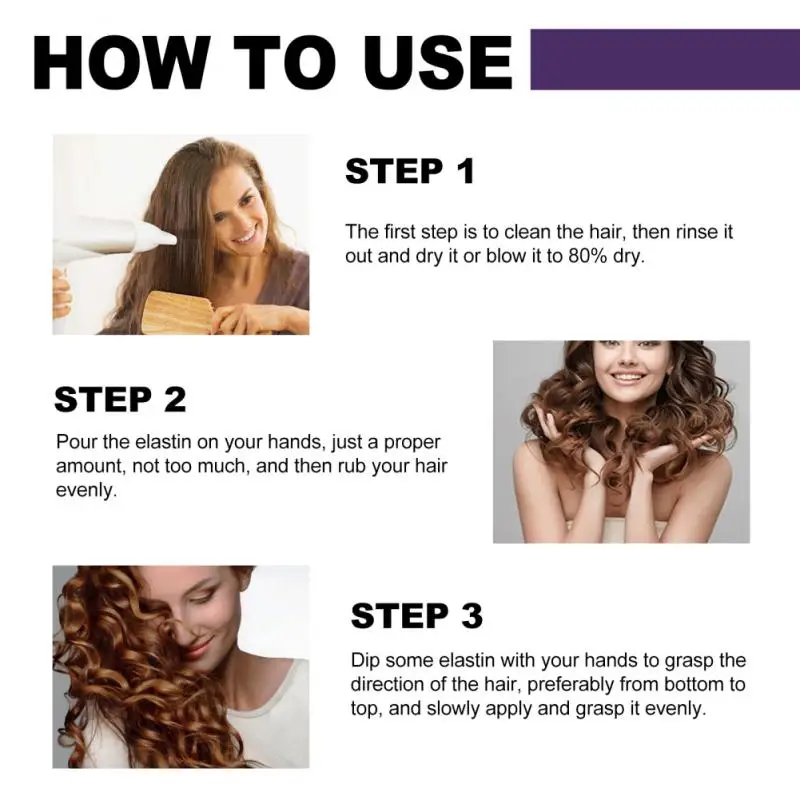 HOW TO USE

STEP 1

The first step is to clean the hair, then rinse it out and dry it or blow it to 80% dry.

STEP 2

Pour the elastin on your hands, just a proper amount, not too much, and then rub your hair evenly.

STEP 3

Dip some elastin with your hands to grasp the direction of the hair, preferably from bottom to top, and slowly apply and grasp it evenly.