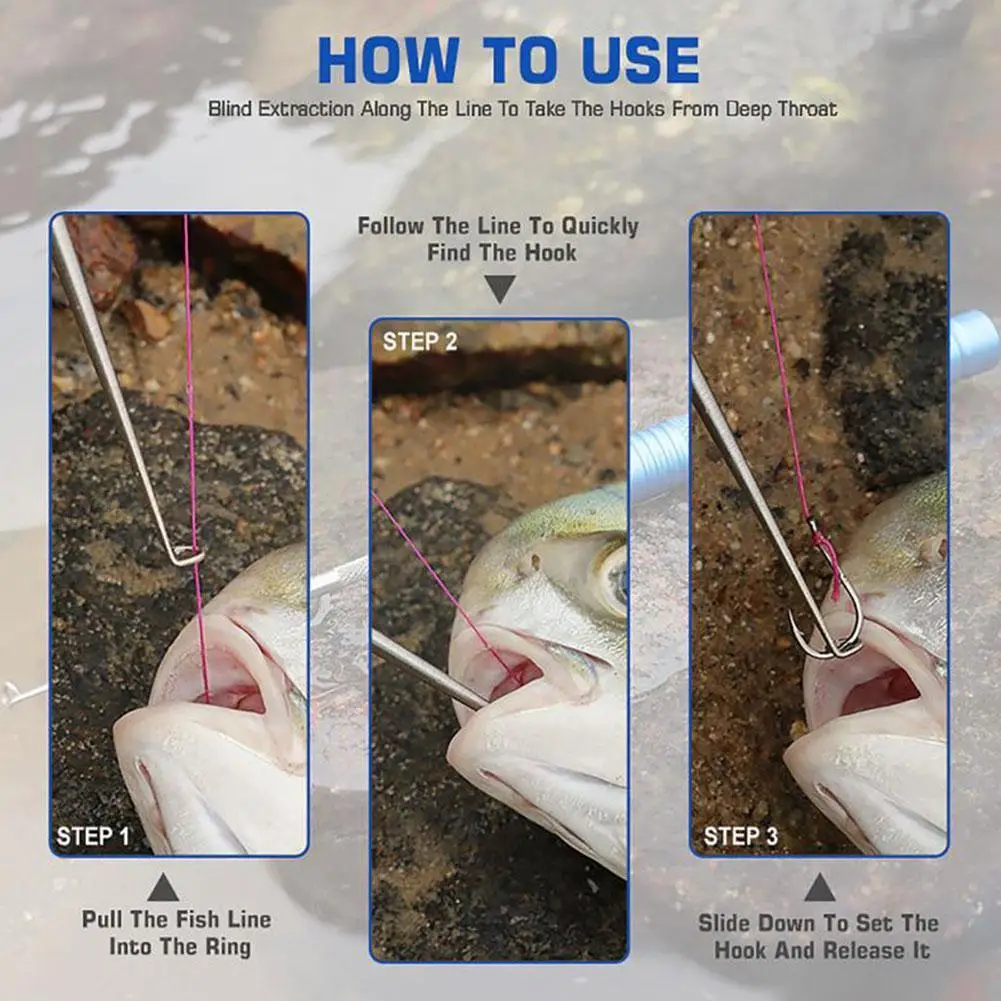 HOW TO USE

Blind Extraction Along The Line To Take The Hooks From Deep Throat

STEP 1

Pull The Fish Line Into The Ring

Follow The Line To Quickly Find The Hook

STEP 2

STEP 3

Slide Down To Set The Hook And Release It