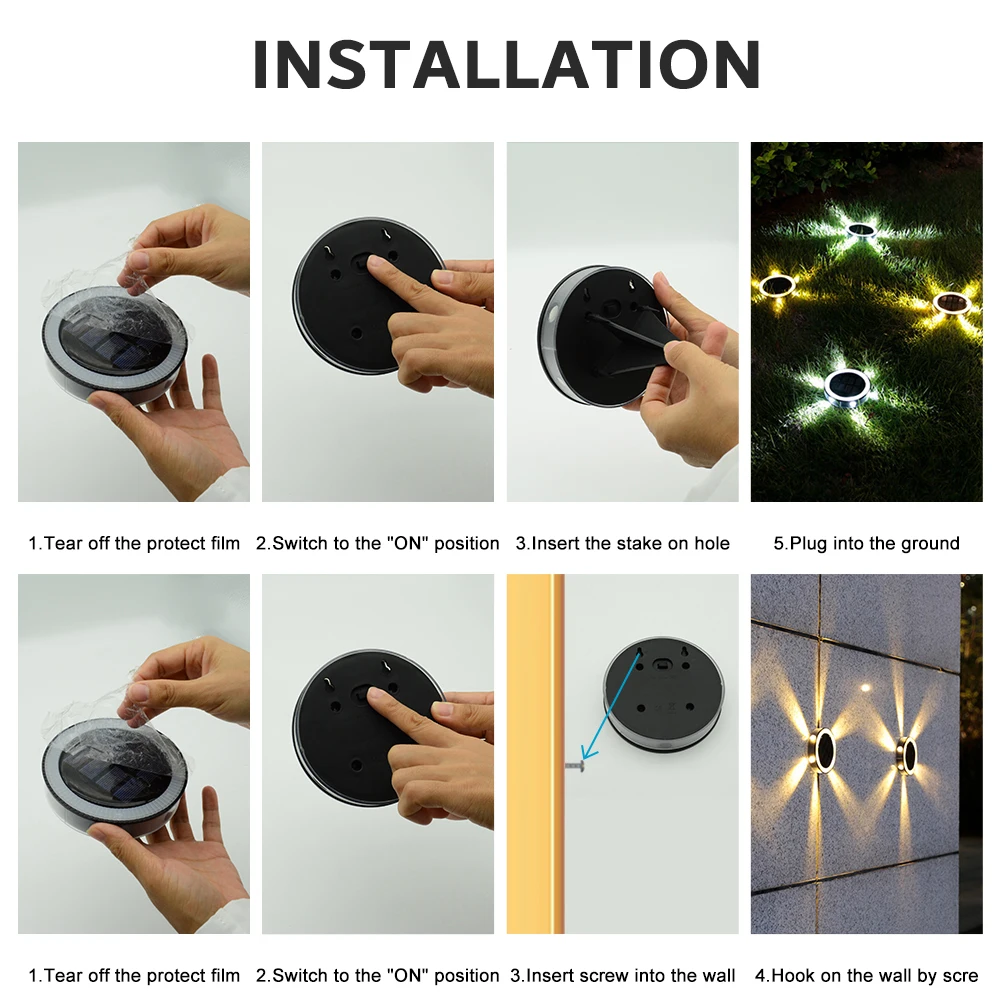 INSTALLATION

1.Tear off the protect film

2.Switch to the "ON" position

3.Insert the stake on hole

5.Plug into the ground

1.Tear off the protect film

2.Switch to the "ON" position

3.Insert screw into the wall

4.Hook on the wall by scre