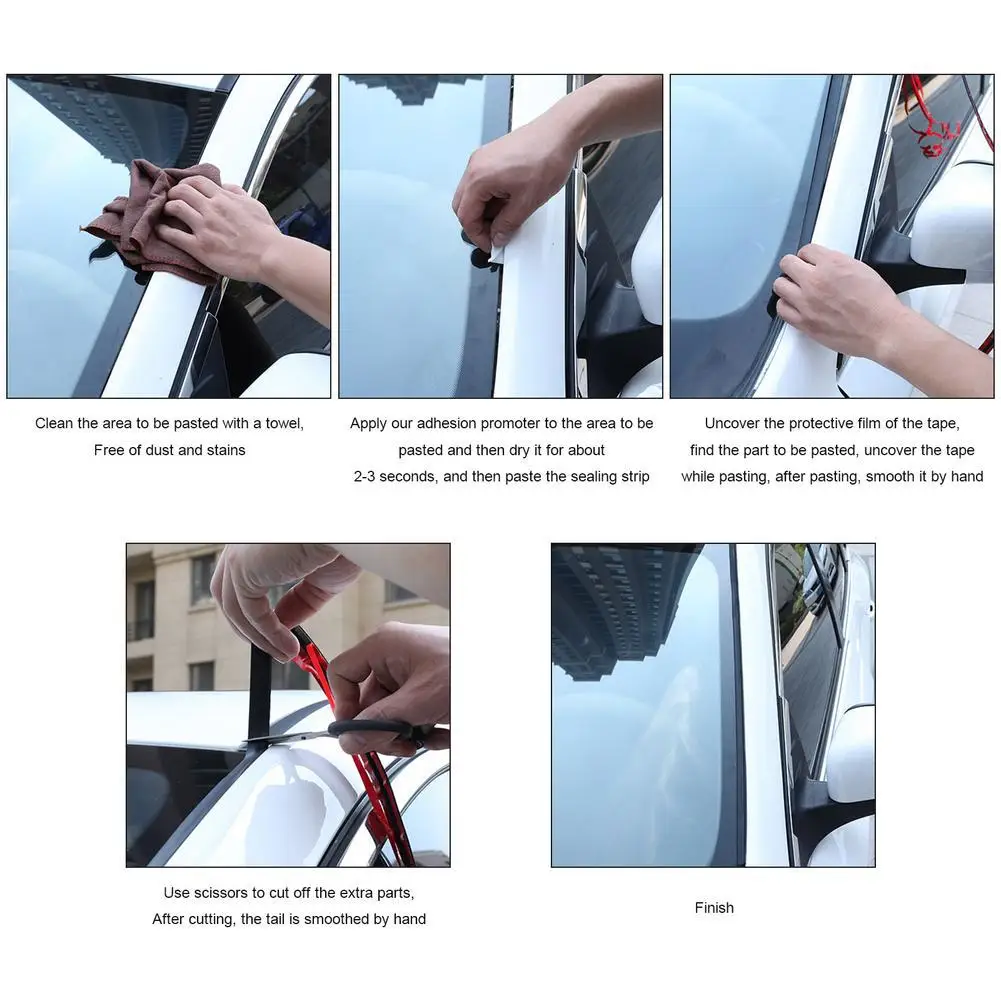 Clean the area to be pasted with a towel, Free of dust and stains

Apply our adhesion promoter to the area to be pasted and then dry it for about 2-3 seconds, and then paste the sealing strip

Uncover the protective film of the tape, find the part to be pasted, uncover the tape while pasting, after pasting, smooth it by hand

Use scissors to cut off the extra parts, After cutting, the tail is smoothed by hand

Finish