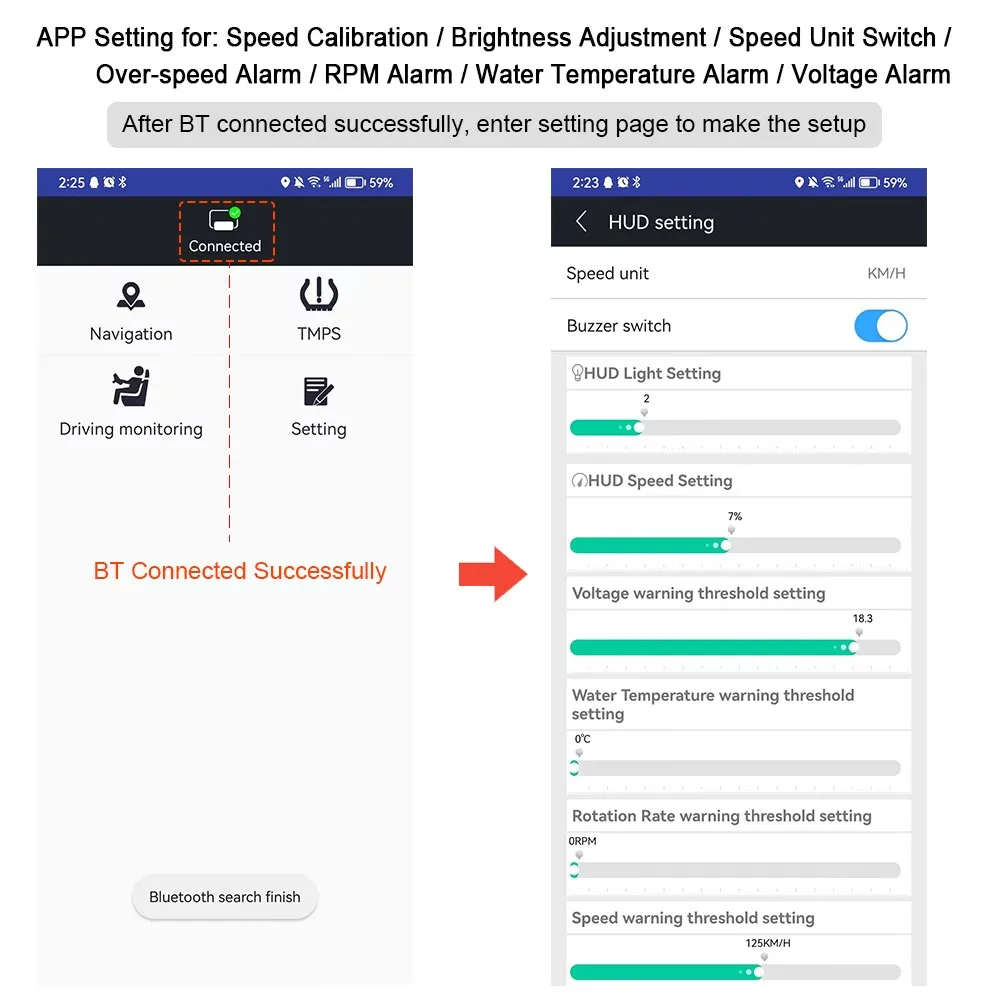 APP Setting for: Speed Calibration / Brightness Adjustment / Speed Unit Switch / Over-speed Alarm / RPM Alarm / Water Temperature Alarm / Voltage Alarm

After BT connected successfully, enter setting page to make the setup

2:25 59%

Connected

Navigation

TMPS

Driving monitoring

Setting

BT Connected Successfully

Bluetooth search finish

2:23 59%

HUD setting

Speed unit KM/H

Buzzer switch

HUD Light Setting

2

HUD Speed Setting

7%

Voltage warning threshold setting

18.3

Water Temperature warning threshold setting

0℃

Rotation Rate warning threshold setting

0RPM

Speed warning threshold setting

125KM/H