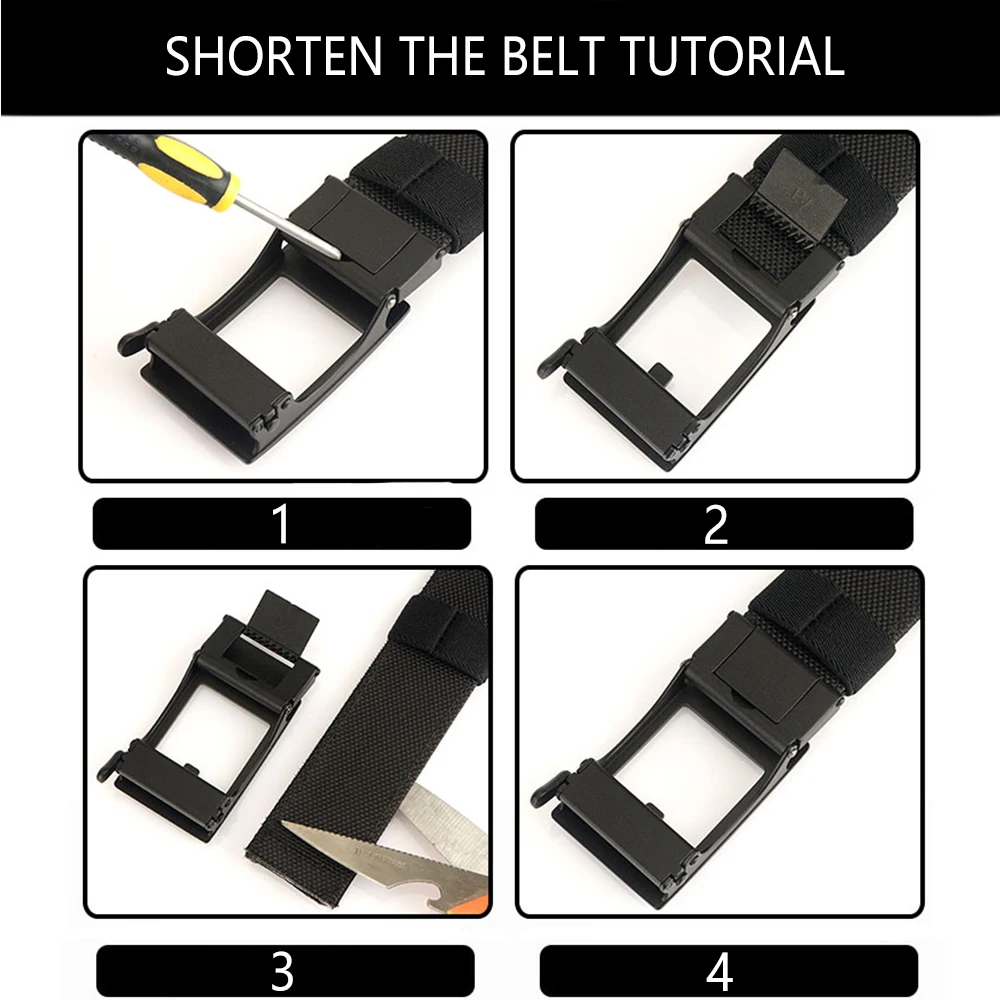 SHORTEN THE BELT TUTORIAL

1

2

3

4