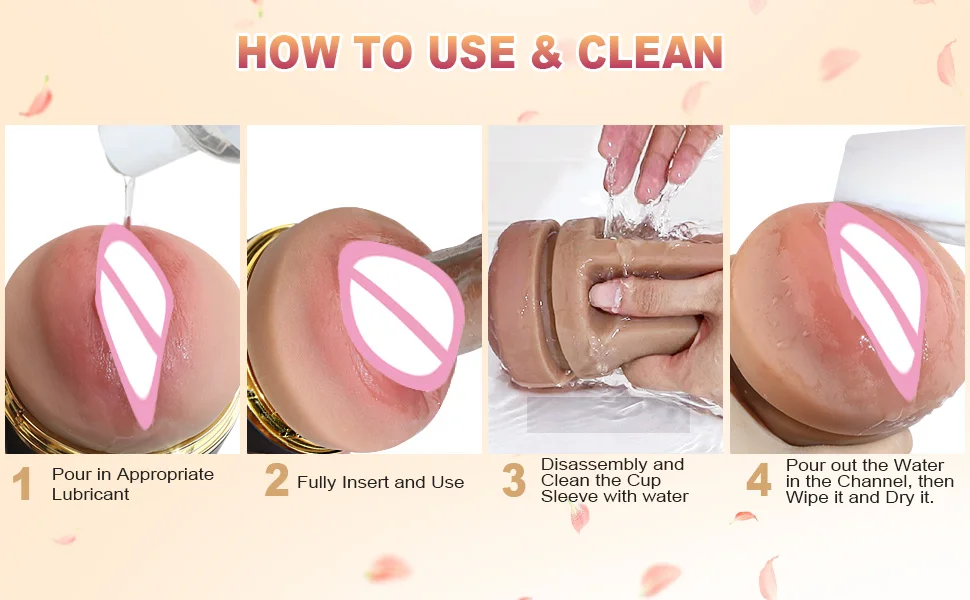 HOW TO USE & CLEAN

1 Pour in Appropriate Lubricant

2 Fully Insert and Use

3 Disassembly and Clean the Cup Sleeve with water

4 Pour out the Water in the Channel, then Wipe it and Dry it.