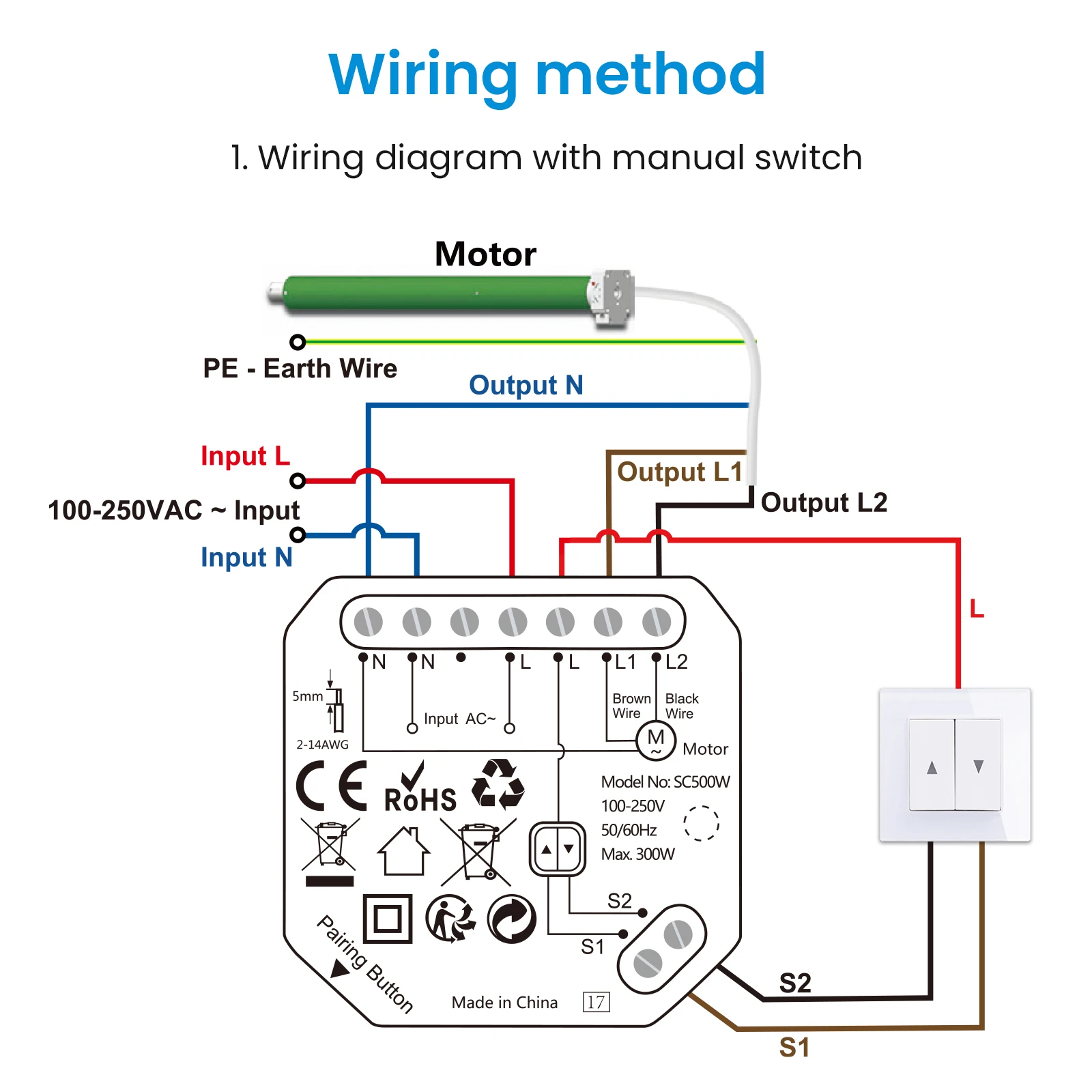 Wiring method

1. Wiring diagram with manual switch

Motor

PE - Earth Wire

Output N

Input L

100-250VAC ~ Input

Input N

Output L1

Output L2

L

N N L L L1 L2

5mm

2-14AWG

Input AC~

Brown Wire

Black Wire

M ~

Motor

CE RoHS

Model No: SC500W
100-250V
50/60Hz
Max. 300W

S2

S1

Pairing Button

Made in China 17

S2

S1