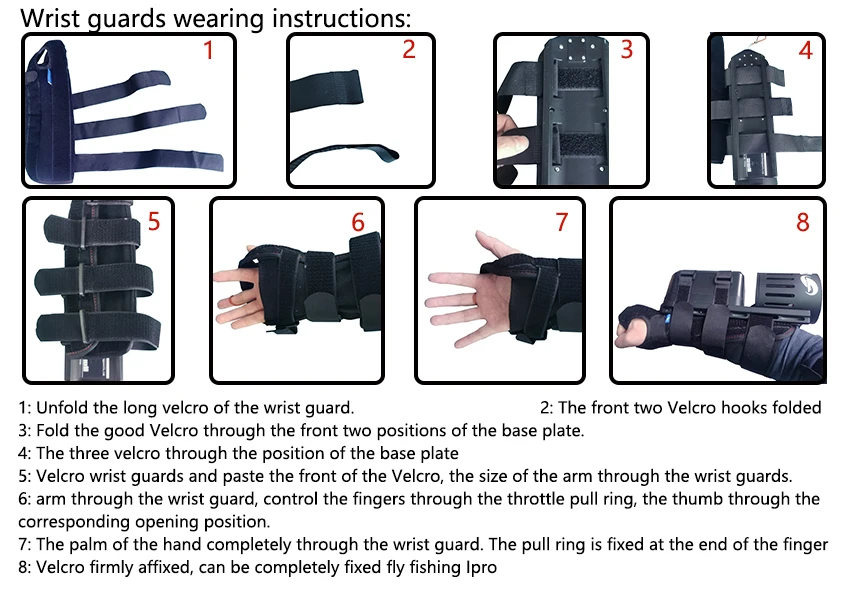 Wrist guards wearing instructions:

1

2

3

4

5

6

7

8

1: Unfold the long velcro of the wrist guard.

2: The front two Velcro hooks folded

3: Fold the good Velcro through the front two positions of the base plate.

4: The three velcro through the position of the base plate

5: Velcro wrist guards and paste the front of the Velcro, the size of the arm through the wrist guards.

6: arm through the wrist guard, control the fingers through the throttle pull ring, the thumb through the corresponding opening position.

7: The palm of the hand completely through the wrist guard. The pull ring is fixed at the end of the finger

8: Velcro firmly affixed, can be completely fixed fly fishing Ipro