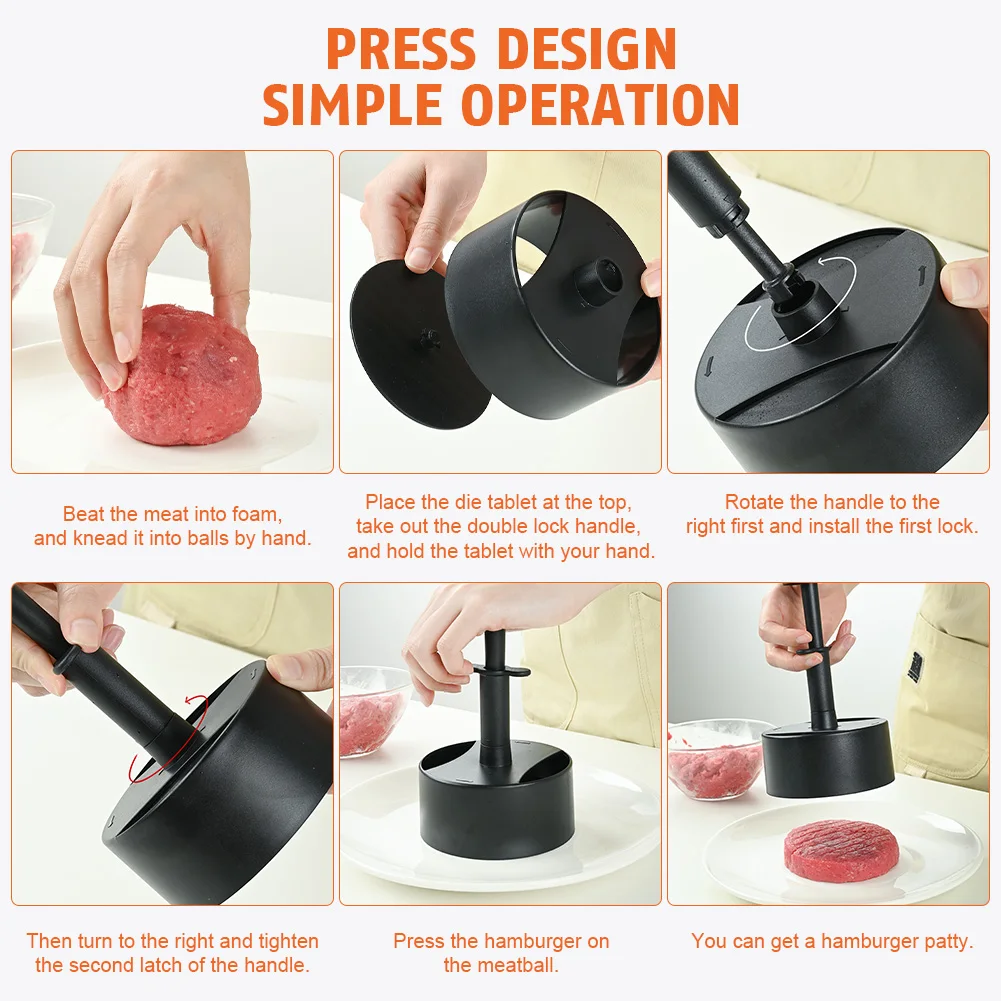 PRESS DESIGN
SIMPLE OPERATION

Beat the meat into foam, and knead it into balls by hand.

Place the die tablet at the top, take out the double lock handle, and hold the tablet with your hand.

Rotate the handle to the right first and install the first lock.

Then turn to the right and tighten the second latch of the handle.

Press the hamburger on the meatball.

You can get a hamburger patty.