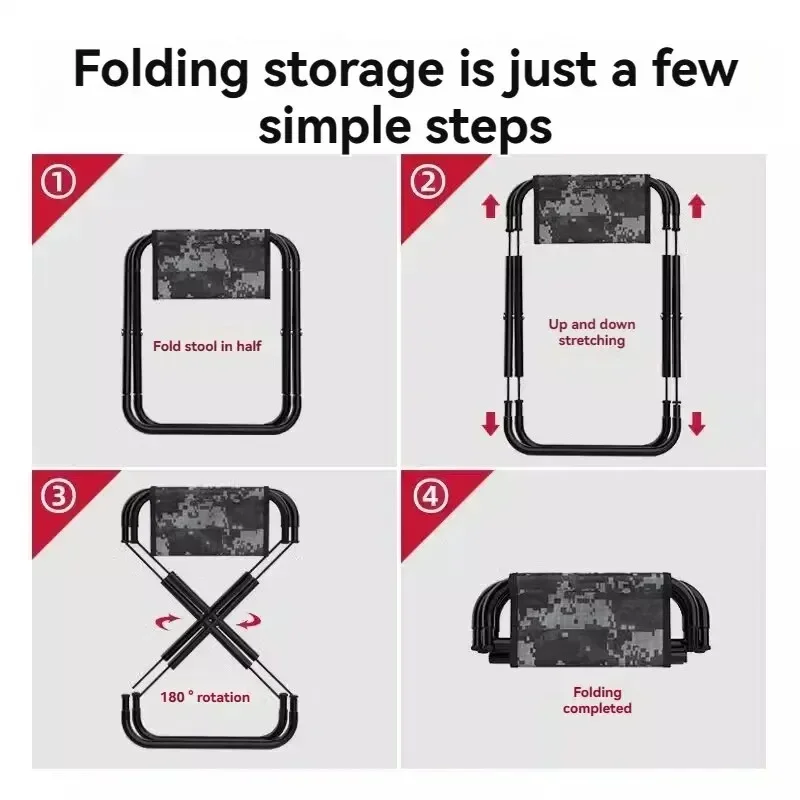 Folding storage is just a few simple steps

①
Fold stool in half

②
Up and down stretching

③
180 ° rotation

④
Folding completed