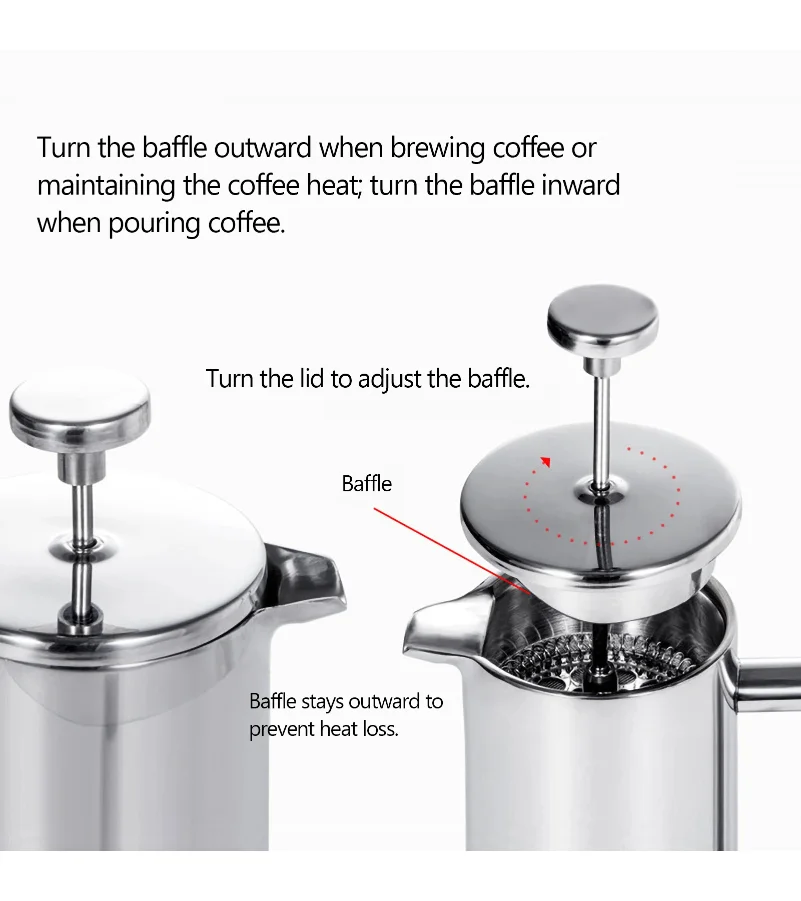 Turn the baffle outward when brewing coffee or maintaining the coffee heat; turn the baffle inward when pouring coffee.

Turn the lid to adjust the baffle.

Baffle

Baffle stays outward to prevent heat loss.