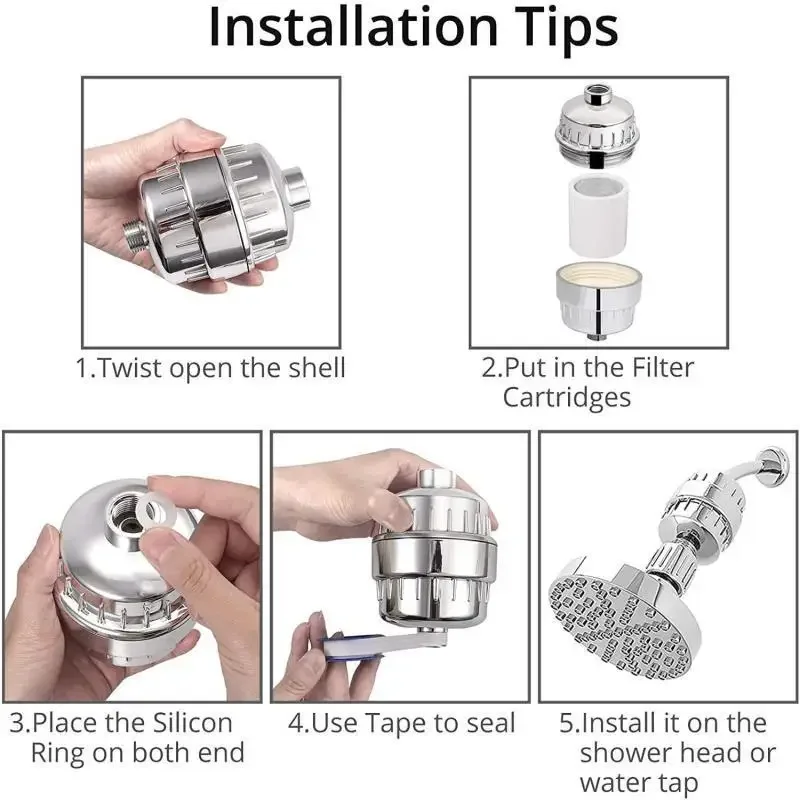 Installation Tips

1.Twist open the shell

2.Put in the Filter Cartridges

3.Place the Silicon Ring on both end

4.Use Tape to seal

5.Install it on the shower head or water tap