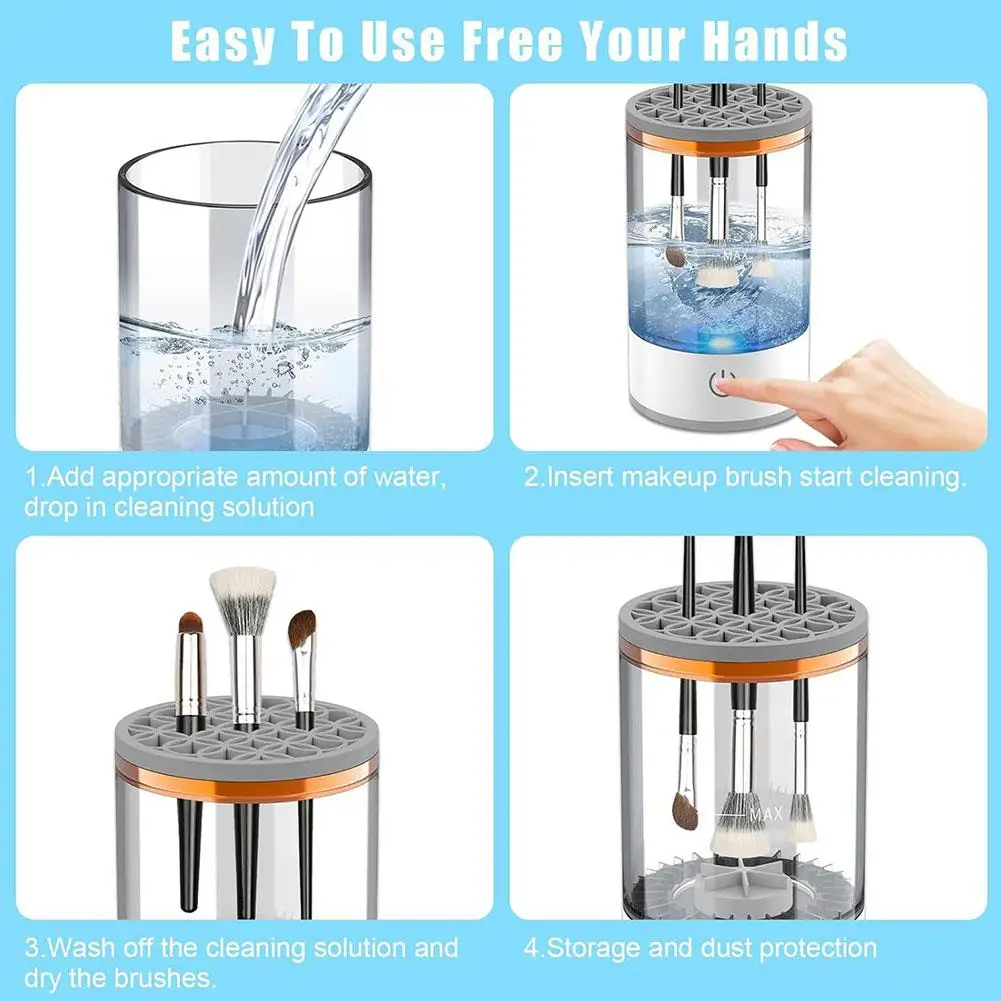 Easy To Use Free Your Hands

MAX

1.Add appropriate amount of water, drop in cleaning solution

MAX

2.Insert makeup brush start cleaning.

3.Wash off the cleaning solution and dry the brushes.

MAX

4.Storage and dust protection