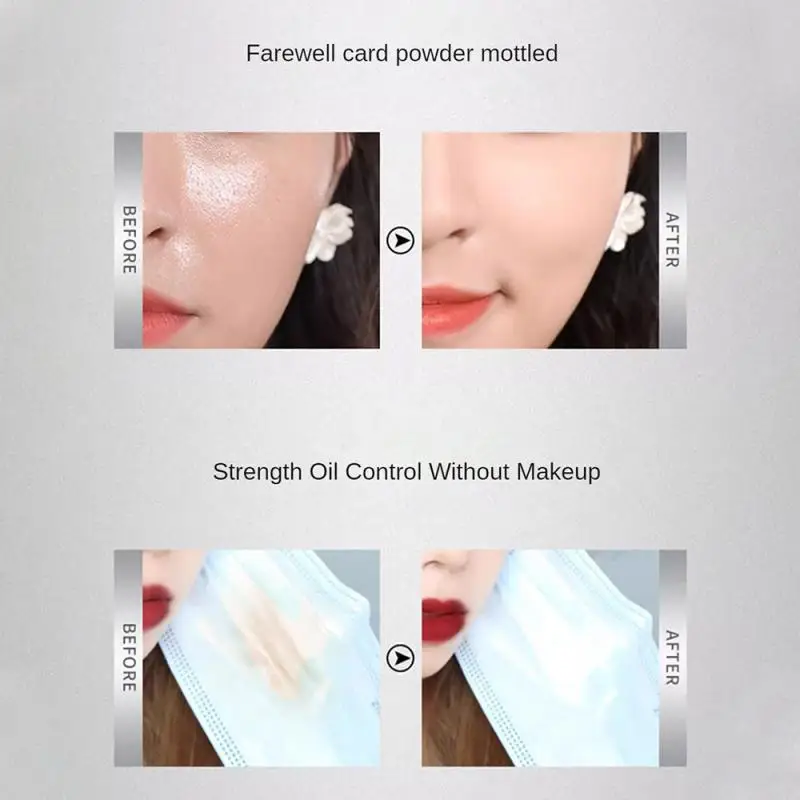 Farewell card powder mottled

BEFORE

AFTER

Strength Oil Control Without Makeup

BEFORE

AFTER