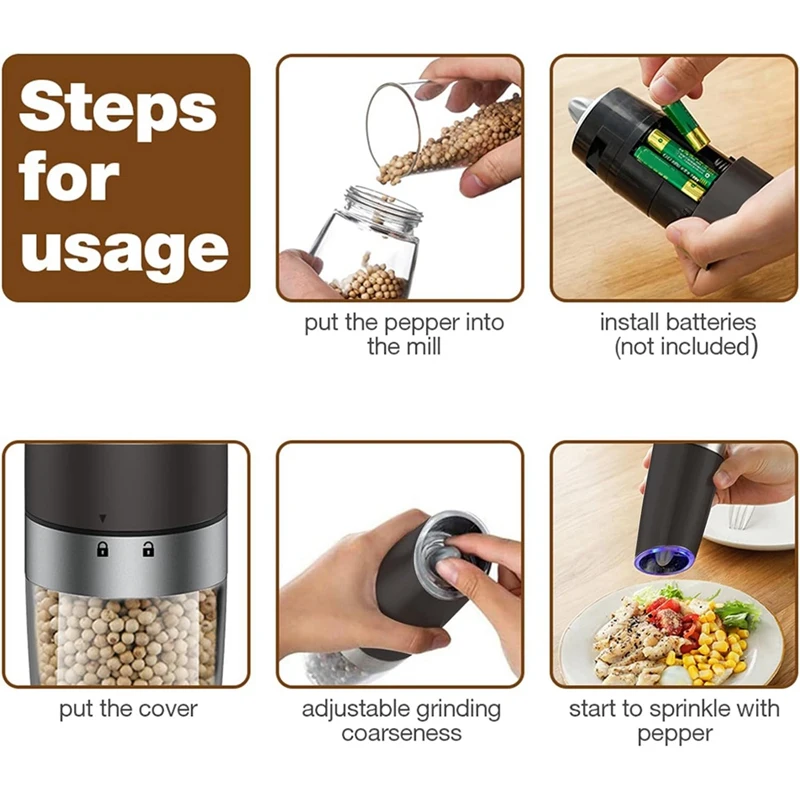 Steps for usage

put the pepper into the mill

install batteries (not included)

put the cover

adjustable grinding coarseness

start to sprinkle with pepper