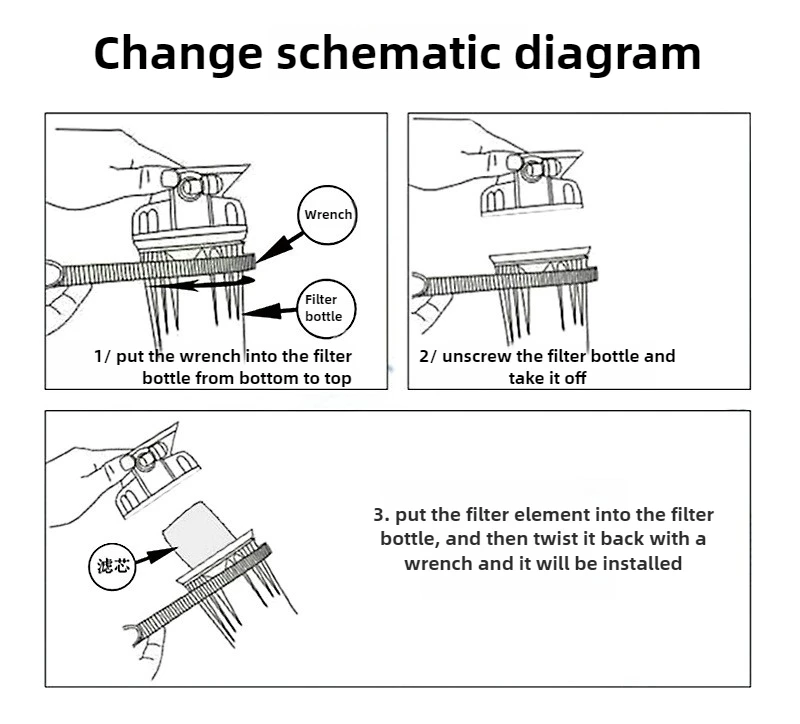 Change schematic diagram

Wrench

Filter bottle

1/ put the wrench into the filter bottle from bottom to top

2/ unscrew the filter bottle and take it off

滤芯

3. put the filter element into the filter bottle, and then twist it back with a wrench and it will be installed