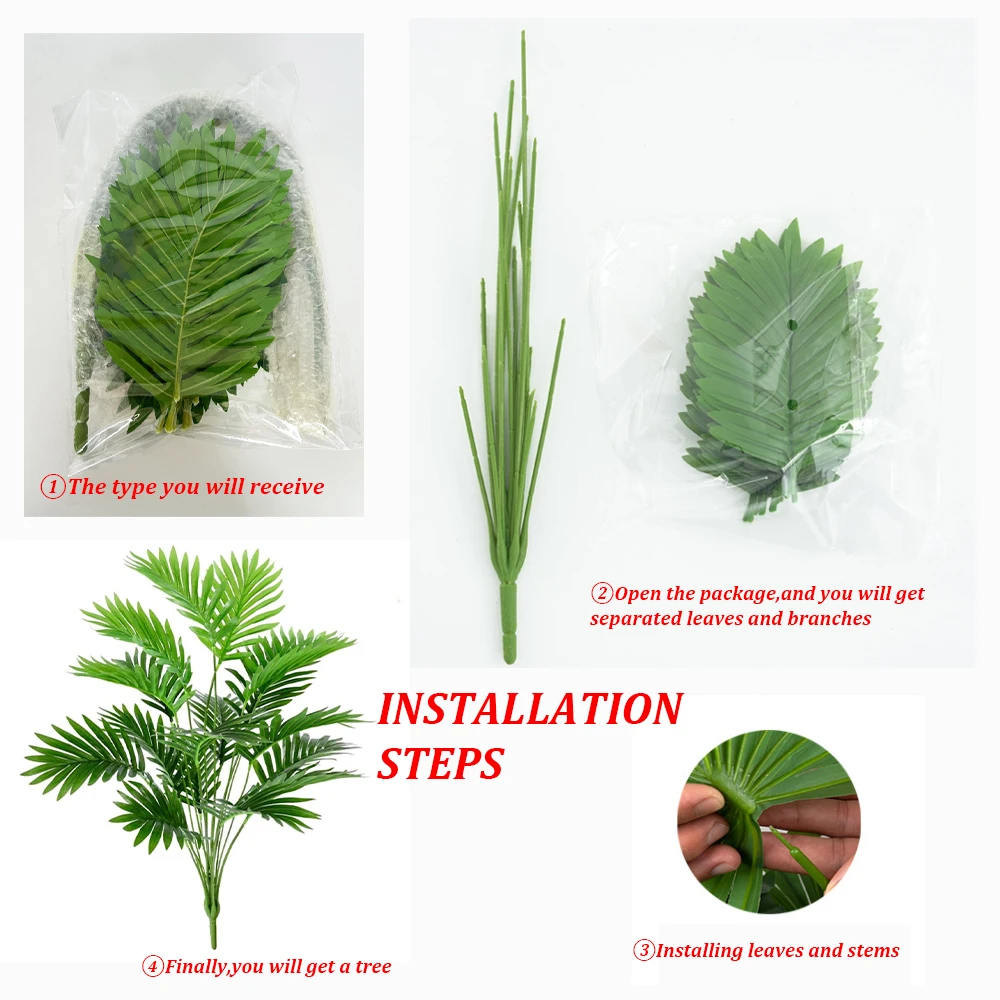 ①The type you will receive

②Open the package,and you will get separated leaves and branches

INSTALLATION STEPS

③Installing leaves and stems

④Finally,you will get a tree