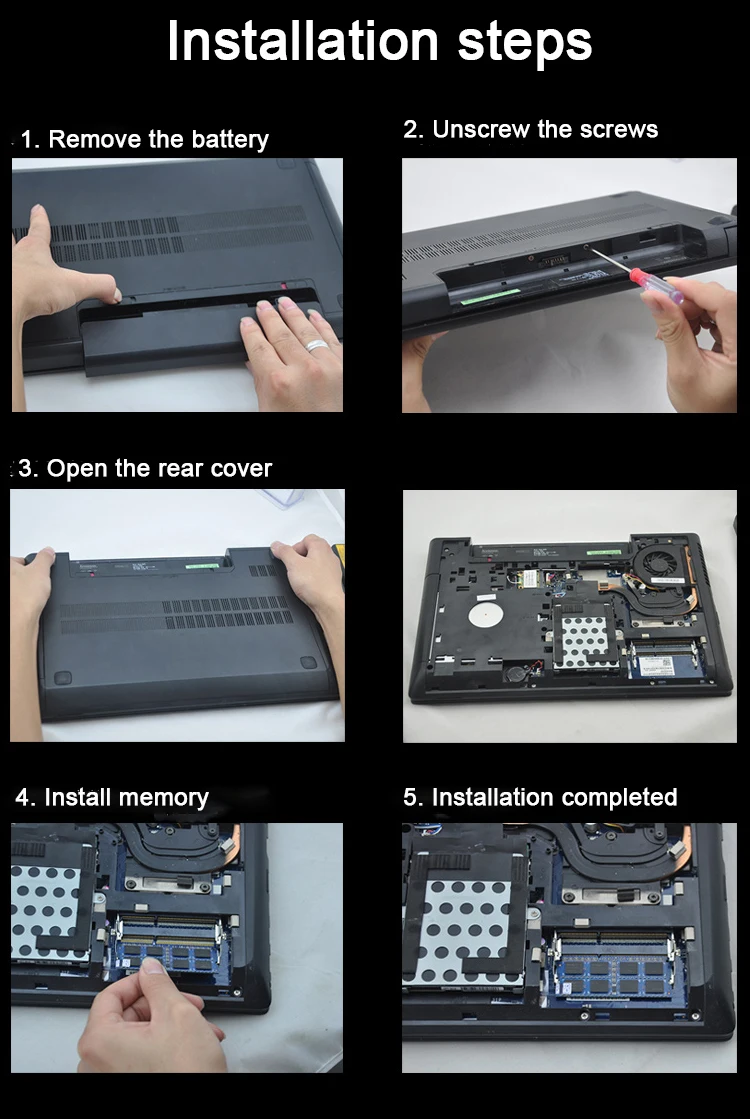 Installation steps

1. Remove the battery

2. Unscrew the screws

3. Open the rear cover

4. Install memory

5. Installation completed