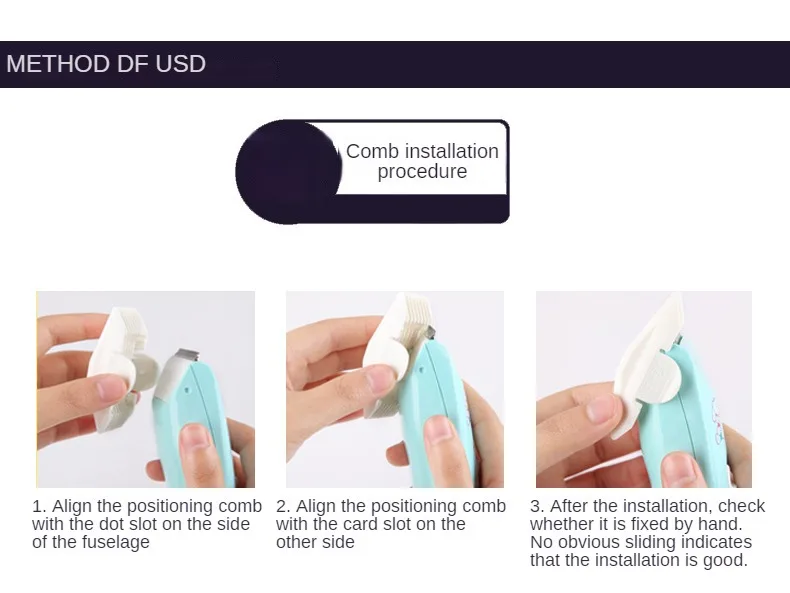 METHOD DF USD

Comb installation procedure

1. Align the positioning comb with the dot slot on the side of the fuselage

2. Align the positioning comb with the card slot on the other side

3. After the installation, check whether it is fixed by hand. No obvious sliding indicates that the installation is good.