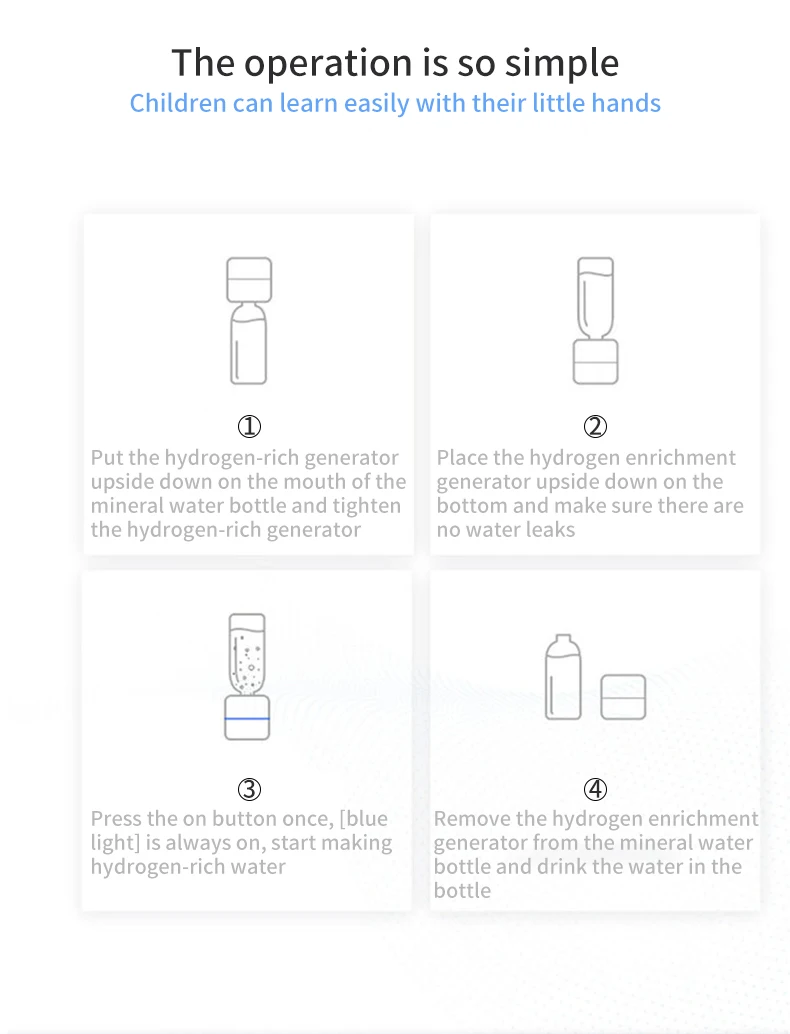 The operation is so simple
Children can learn easily with their little hands

①
Put the hydrogen-rich generator upside down on the mouth of the mineral water bottle and tighten the hydrogen-rich generator

②
Place the hydrogen enrichment generator upside down on the bottom and make sure there are no water leaks

③
Press the on button once, [blue light] is always on, start making hydrogen-rich water

④
Remove the hydrogen enrichment generator from the mineral water bottle and drink the water in the bottle