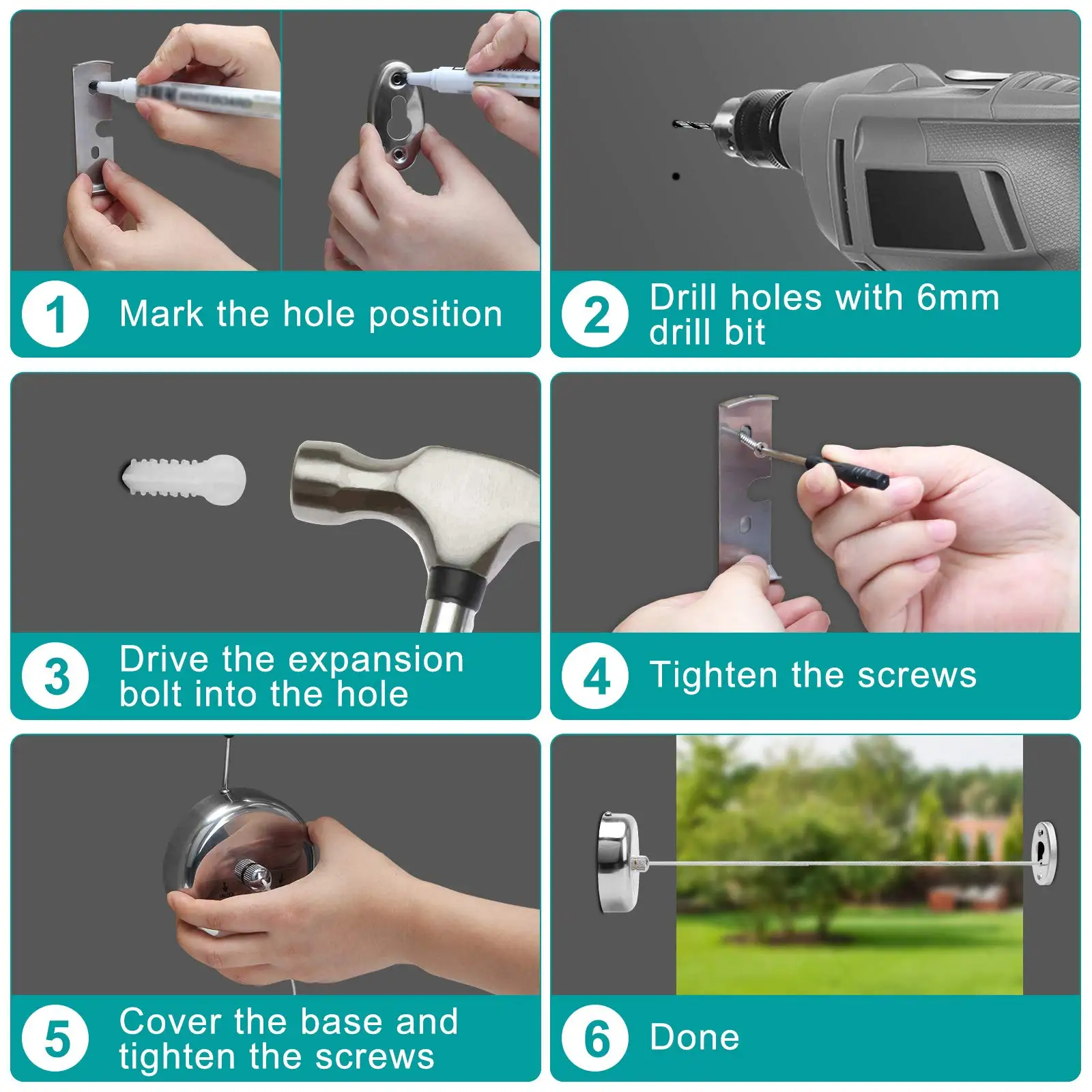 1 Mark the hole position

2 Drill holes with 6mm drill bit

3 Drive the expansion bolt into the hole

4 Tighten the screws

5 Cover the base and tighten the screws

6 Done