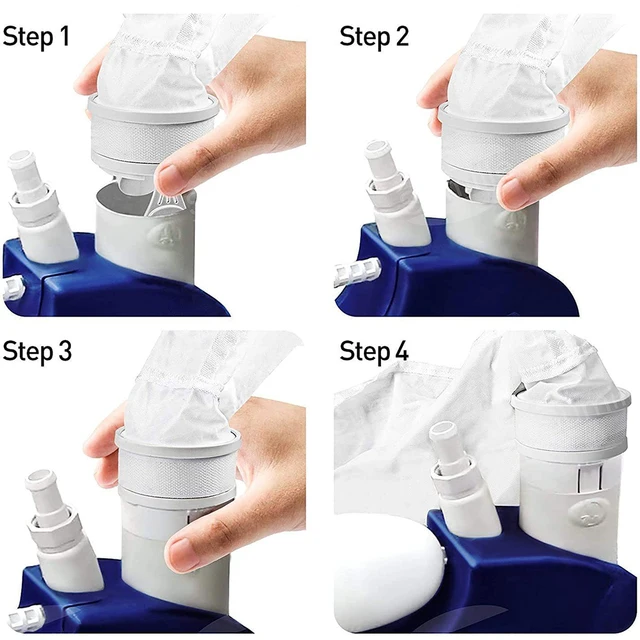 Step 1

Step 2

Step 3

Step 4