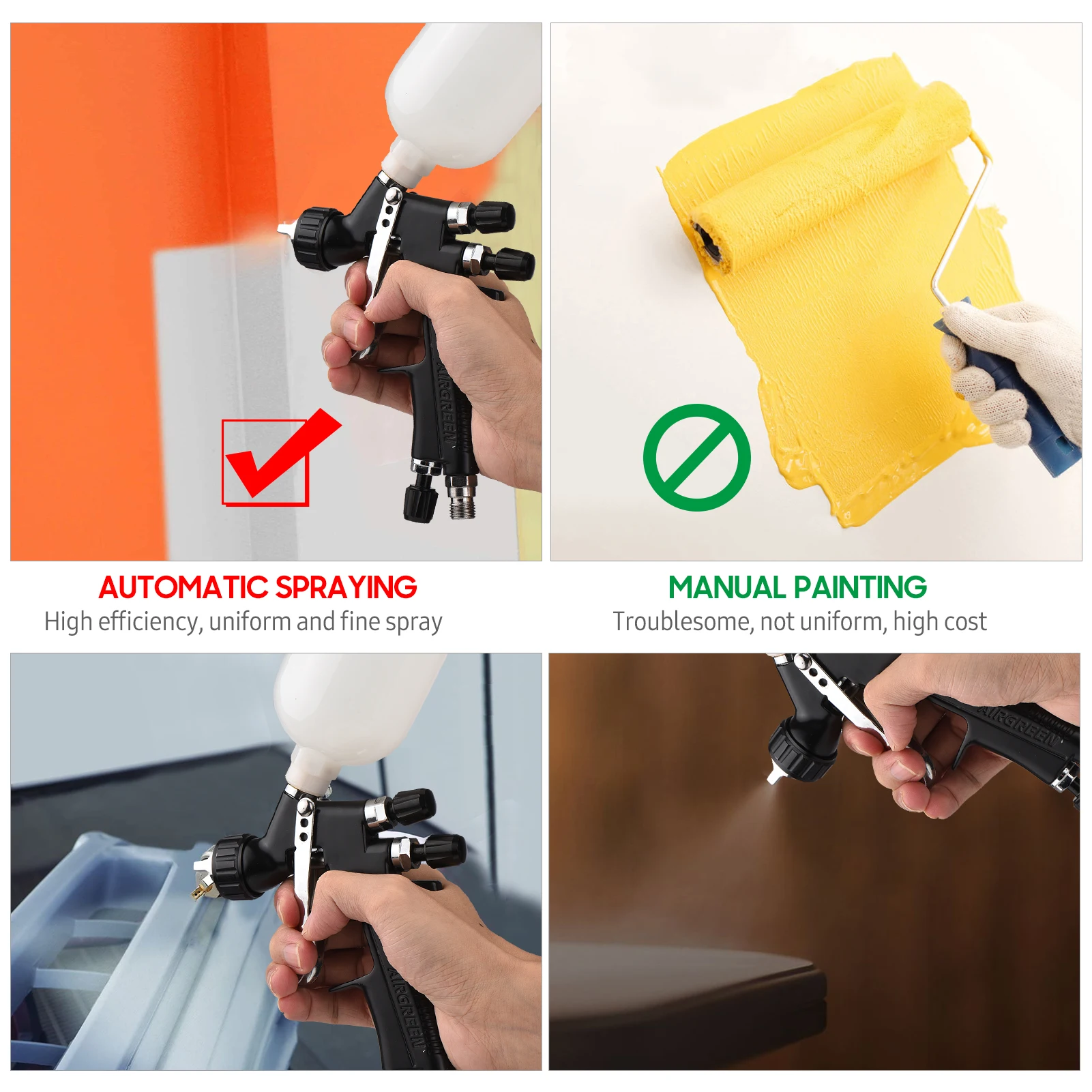 AIRGREEN

AUTOMATIC SPRAYING
High efficiency, uniform and fine spray

MANUAL PAINTING
Troublesome, not uniform, high cost

AIRGREEN

AIRGREEN