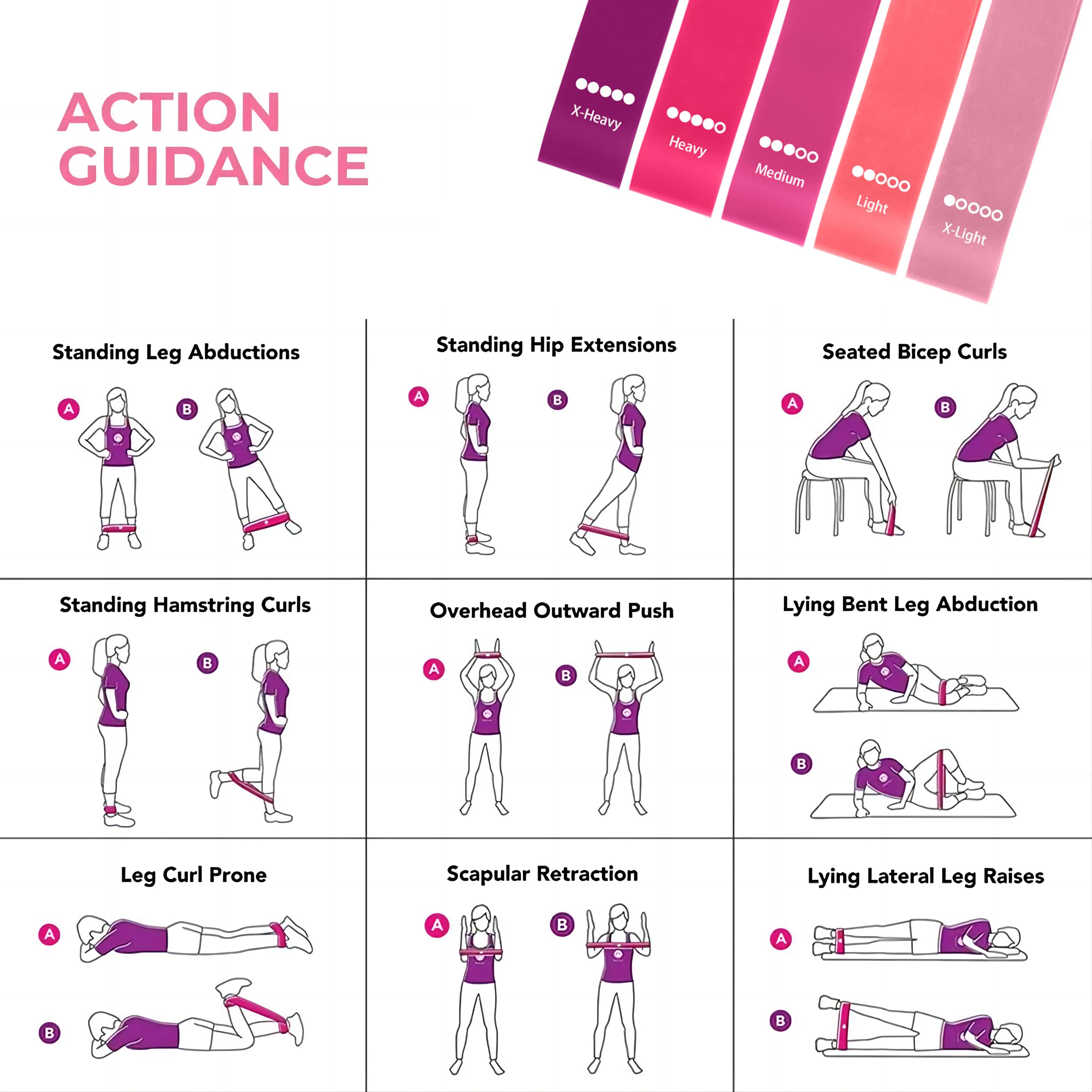 ACTION GUIDANCE

X-Heavy

Heavy

Medium

Light

X-Light

Standing Leg Abductions

A

B

Standing Hip Extensions

A

B

Seated Bicep Curls

A

B

Standing Hamstring Curls

A

B

Overhead Outward Push

A

B

Lying Bent Leg Abduction

A

B

Leg Curl Prone

A

B

Scapular Retraction

A

B

Lying Lateral Leg Raises

A

B