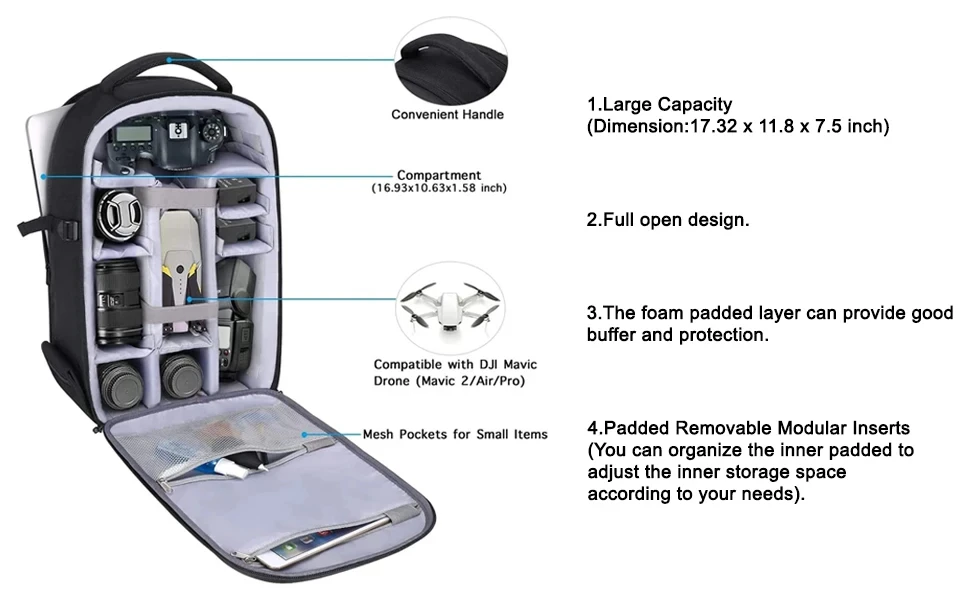 Convenient Handle

Compartment
(16.93x10.63x1.58 inch)

Compatible with DJI Mavic Drone (Mavic 2/Air/Pro)

Mesh Pockets for Small Items

1.Large Capacity
(Dimension:17.32 x 11.8 x 7.5 inch)

2.Full open design.

3.The foam padded layer can provide good buffer and protection.

4.Padded Removable Modular Inserts
(You can organize the inner padded to adjust the inner storage space according to your needs).