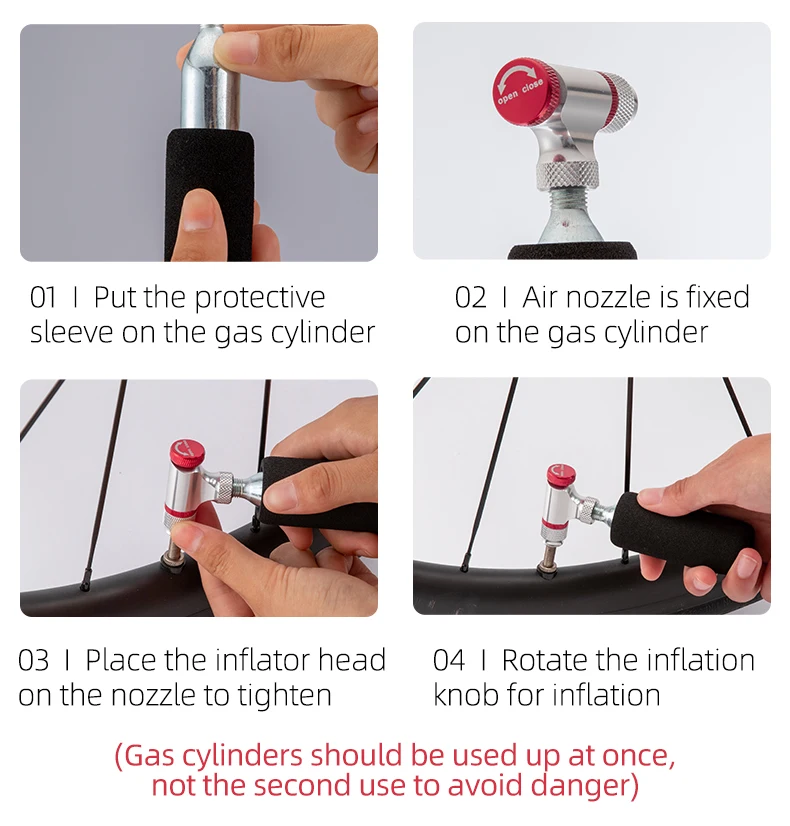 open close

01 I Put the protective sleeve on the gas cylinder

02 I Air nozzle is fixed on the gas cylinder

03 I Place the inflator head on the nozzle to tighten

04 I Rotate the inflation knob for inflation

(Gas cylinders should be used up at once, not the second use to avoid danger)