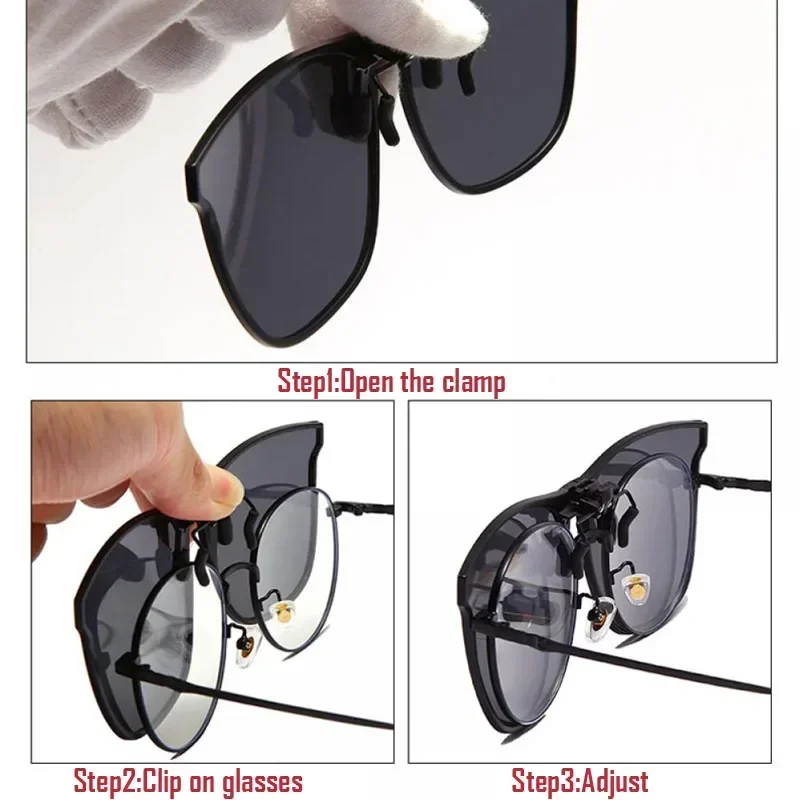 Step1:Open the clamp

Step2:Clip on glasses

Step3:Adjust