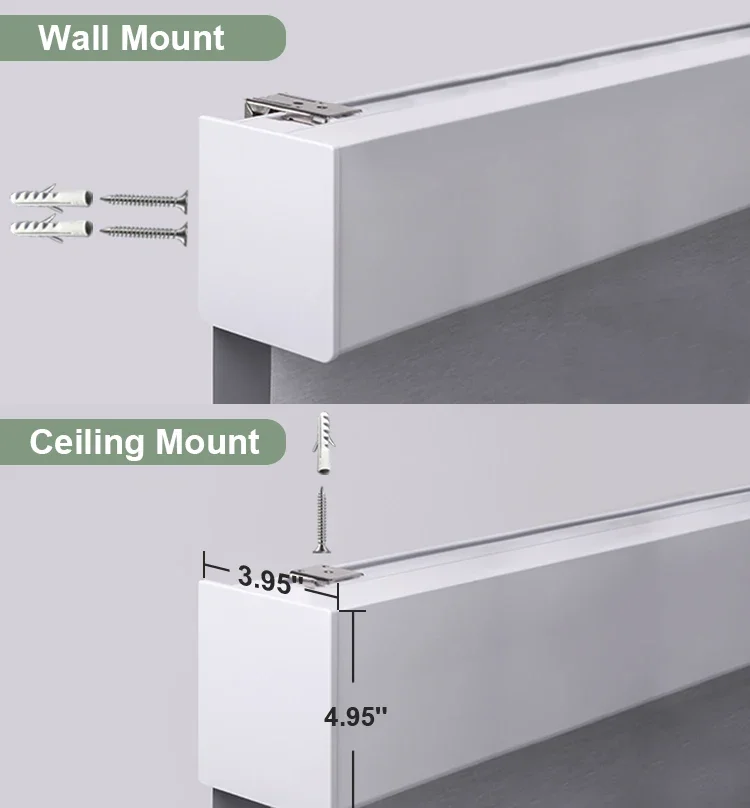 Wall Mount

Ceiling Mount

3.95"

4.95"