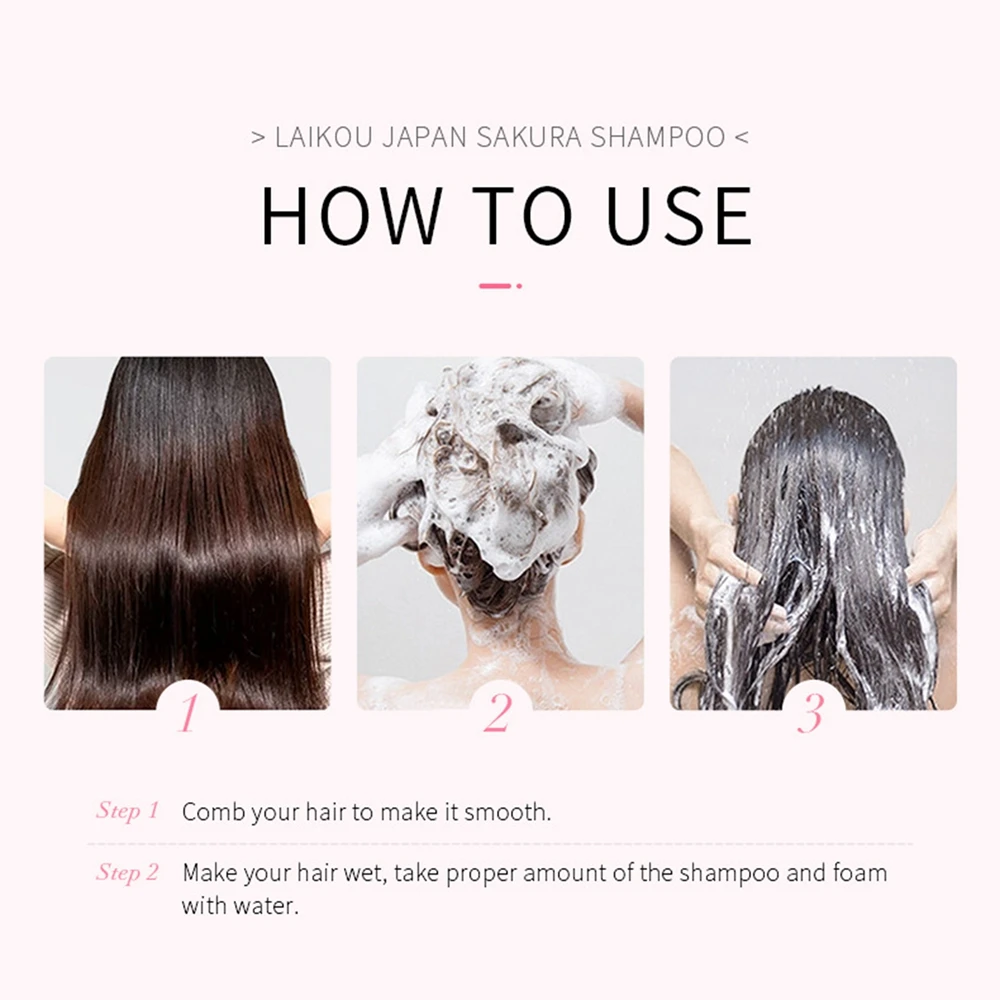 > LAIKOU JAPAN SAKURA SHAMPOO <

HOW TO USE

1

2

3

Step 1 Comb your hair to make it smooth.

Step 2 Make your hair wet, take proper amount of the shampoo and foam with water.