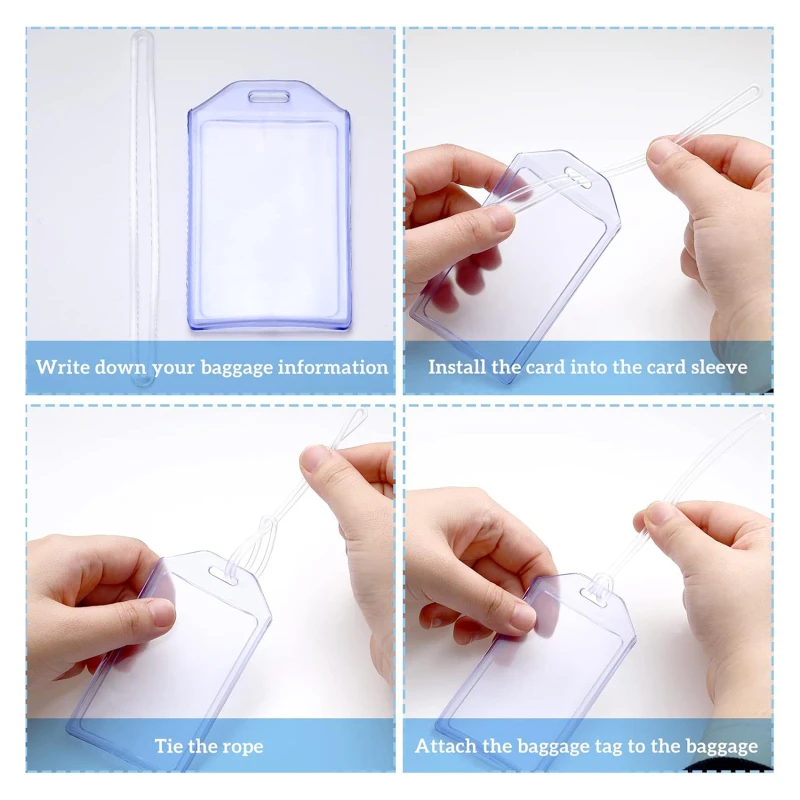 Write down your baggage information

Install the card into the card sleeve

Tie the rope

Attach the baggage tag to the baggage