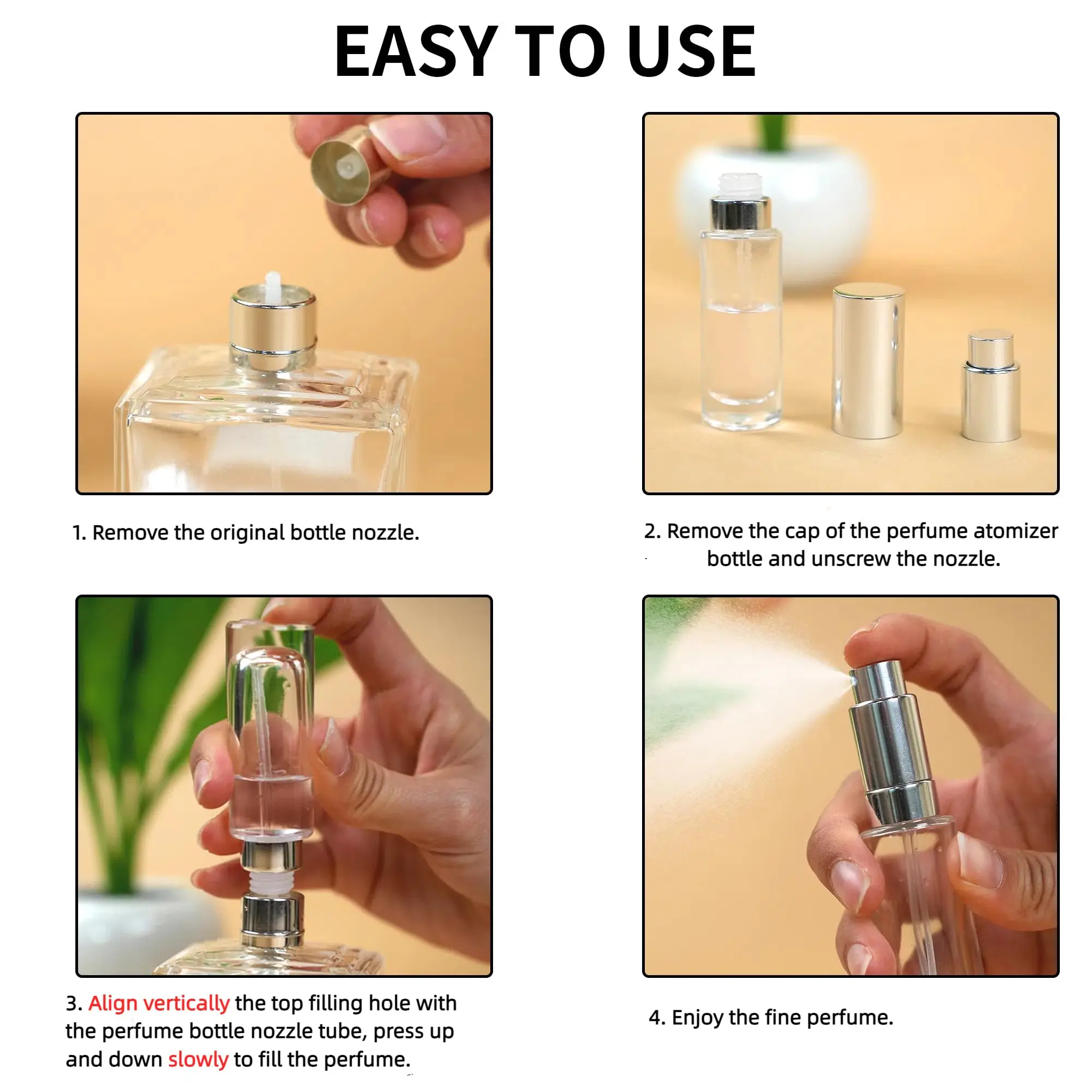 EASY TO USE

1. Remove the original bottle nozzle.

2. Remove the cap of the perfume atomizer bottle and unscrew the nozzle.

3. Align vertically the top filling hole with the perfume bottle nozzle tube, press up and down slowly to fill the perfume.

4. Enjoy the fine perfume.