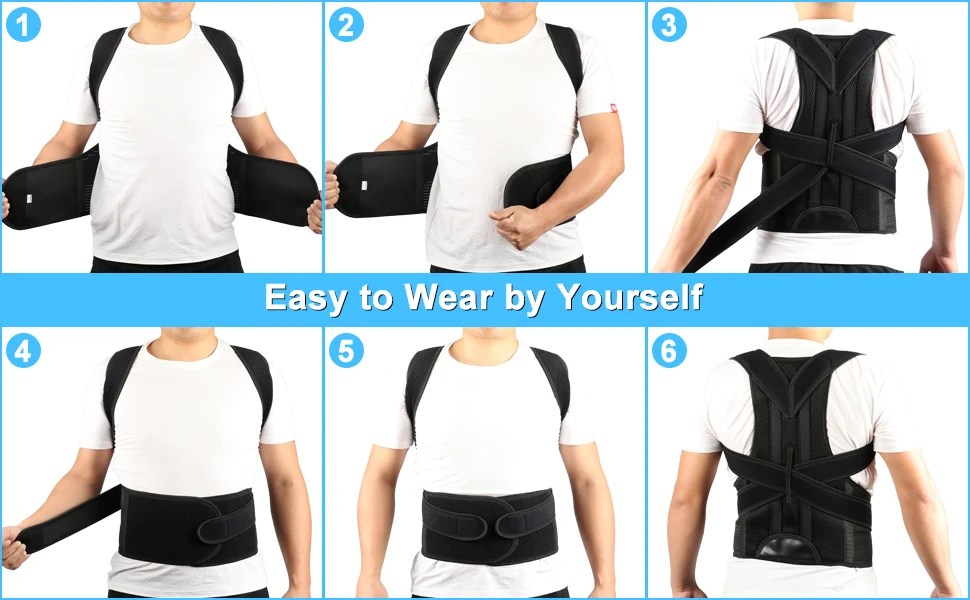 1

2

3

Easy to Wear by Yourself

4

5

6