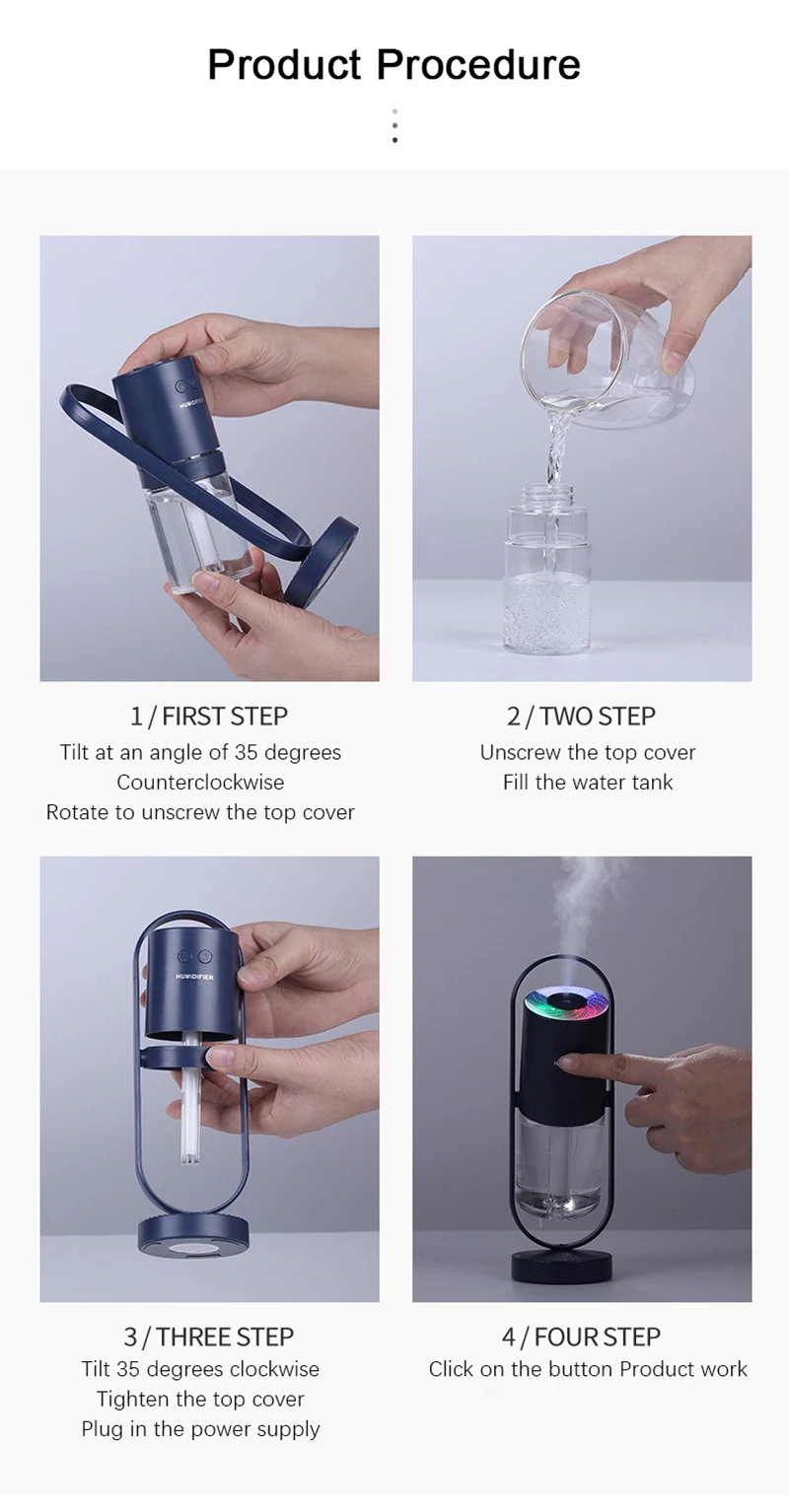 Product Procedure

HUMIDIFIER

1 / FIRST STEP
Tilt at an angle of 35 degrees
Counterclockwise
Rotate to unscrew the top cover

2 / TWO STEP
Unscrew the top cover
Fill the water tank

HUMIDIFIER

3 / THREE STEP
Tilt 35 degrees clockwise
Tighten the top cover
Plug in the power supply

4 / FOUR STEP
Click on the button Product work