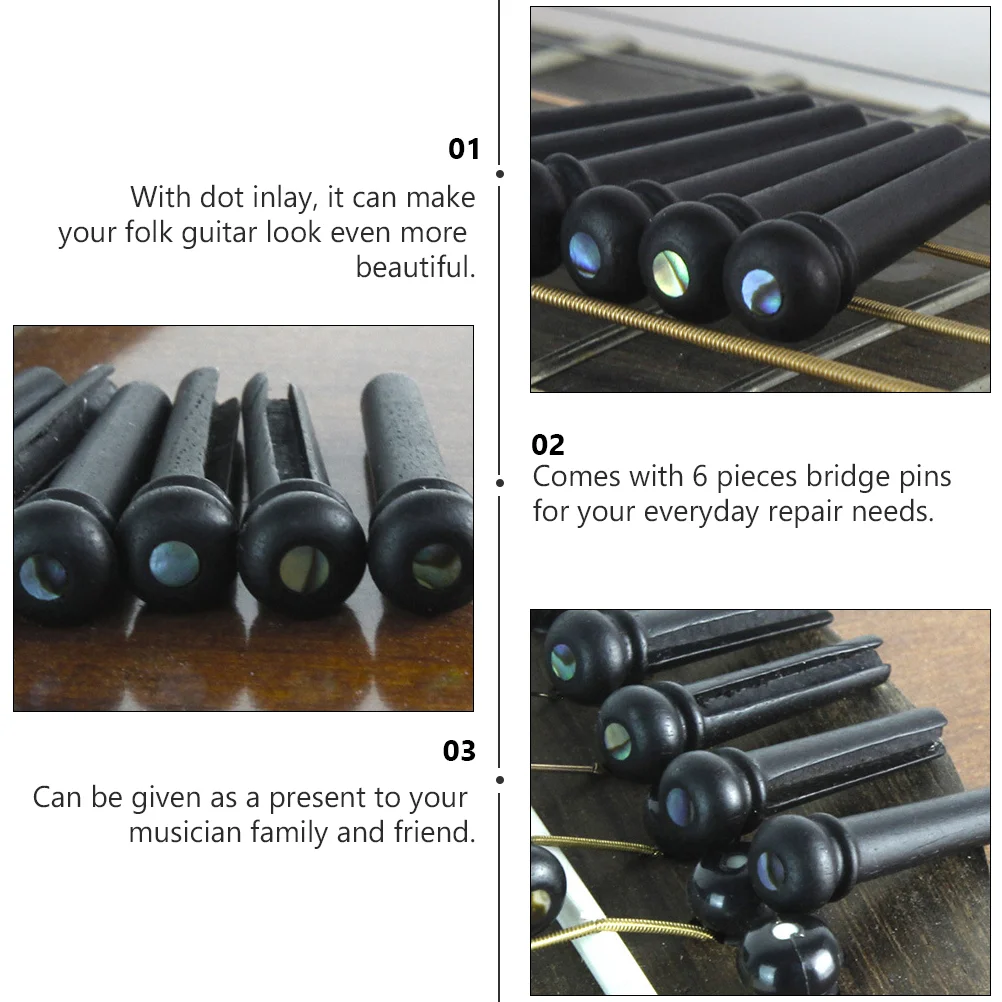 01
With dot inlay, it can make your folk guitar look even more beautiful.

02
Comes with 6 pieces bridge pins for your everyday repair needs.

03
Can be given as a present to your musician family and friend.