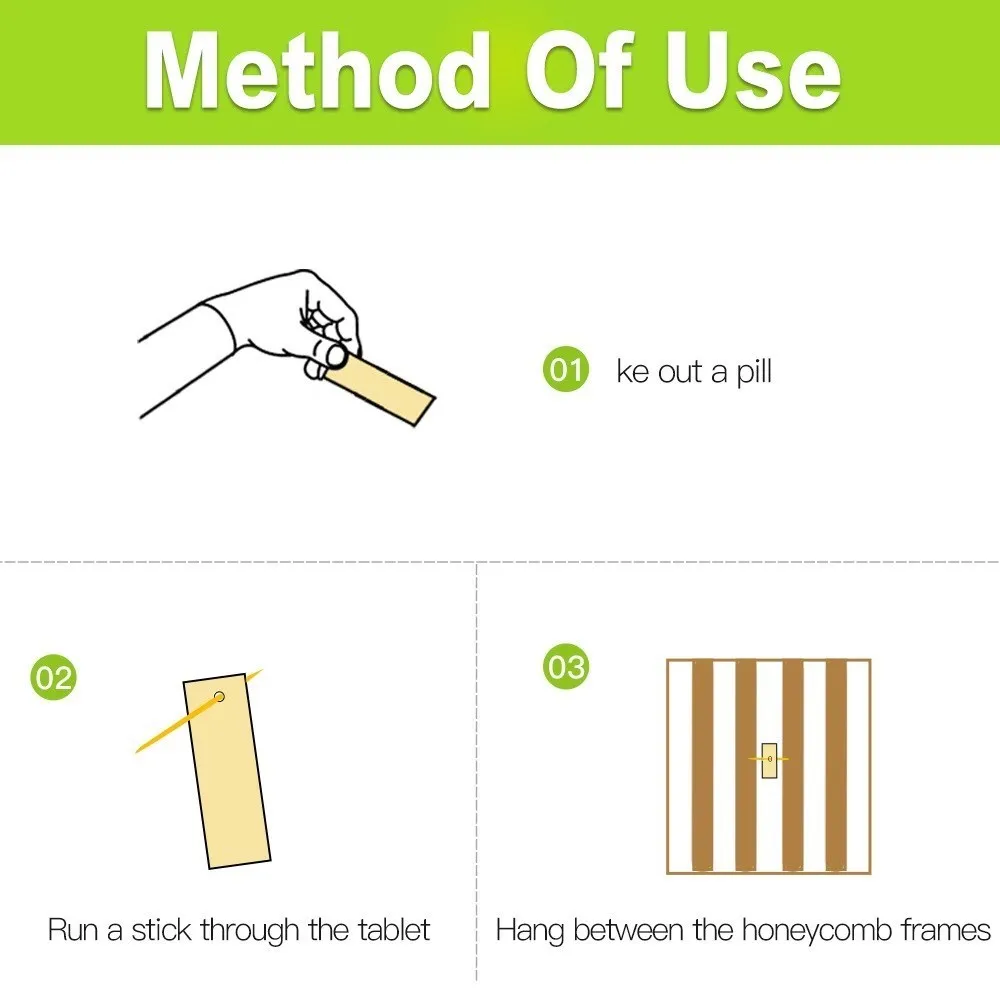 Method Of Use

01 ke out a pill

02

Run a stick through the tablet

03

Hang between the honeycomb frames