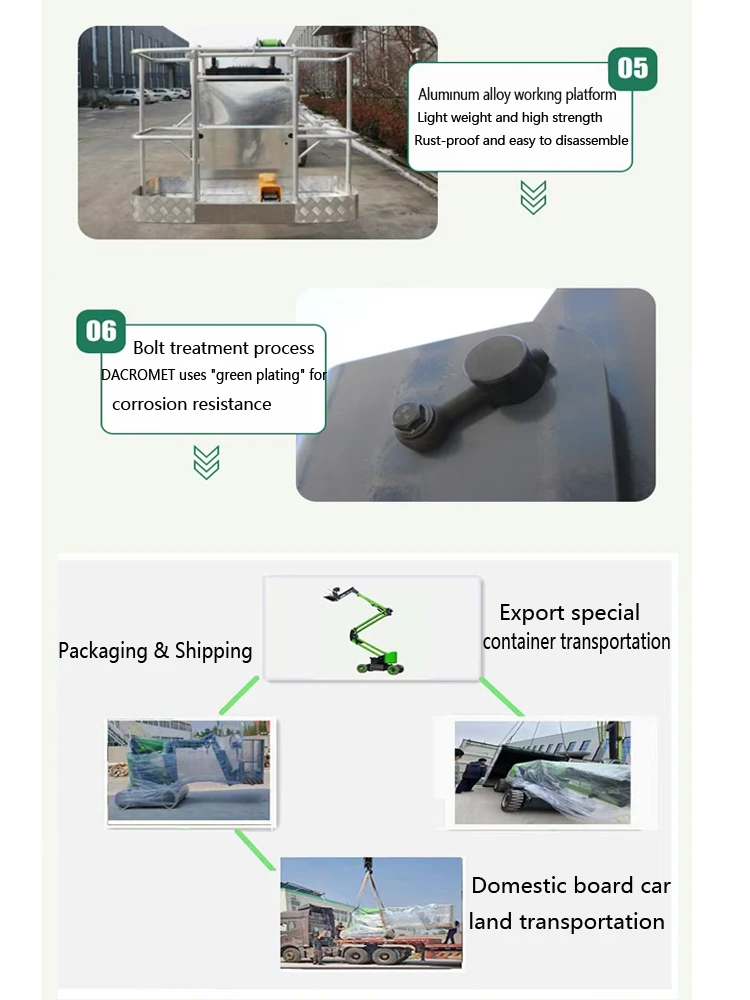 05
Aluminum alloy working platform
Light weight and high strength
Rust-proof and easy to disassemble

06
Bolt treatment process
DACROMET uses "green plating" for
corrosion resistance

Packaging & Shipping

Export special
container transportation

Domestic board car
land transportation