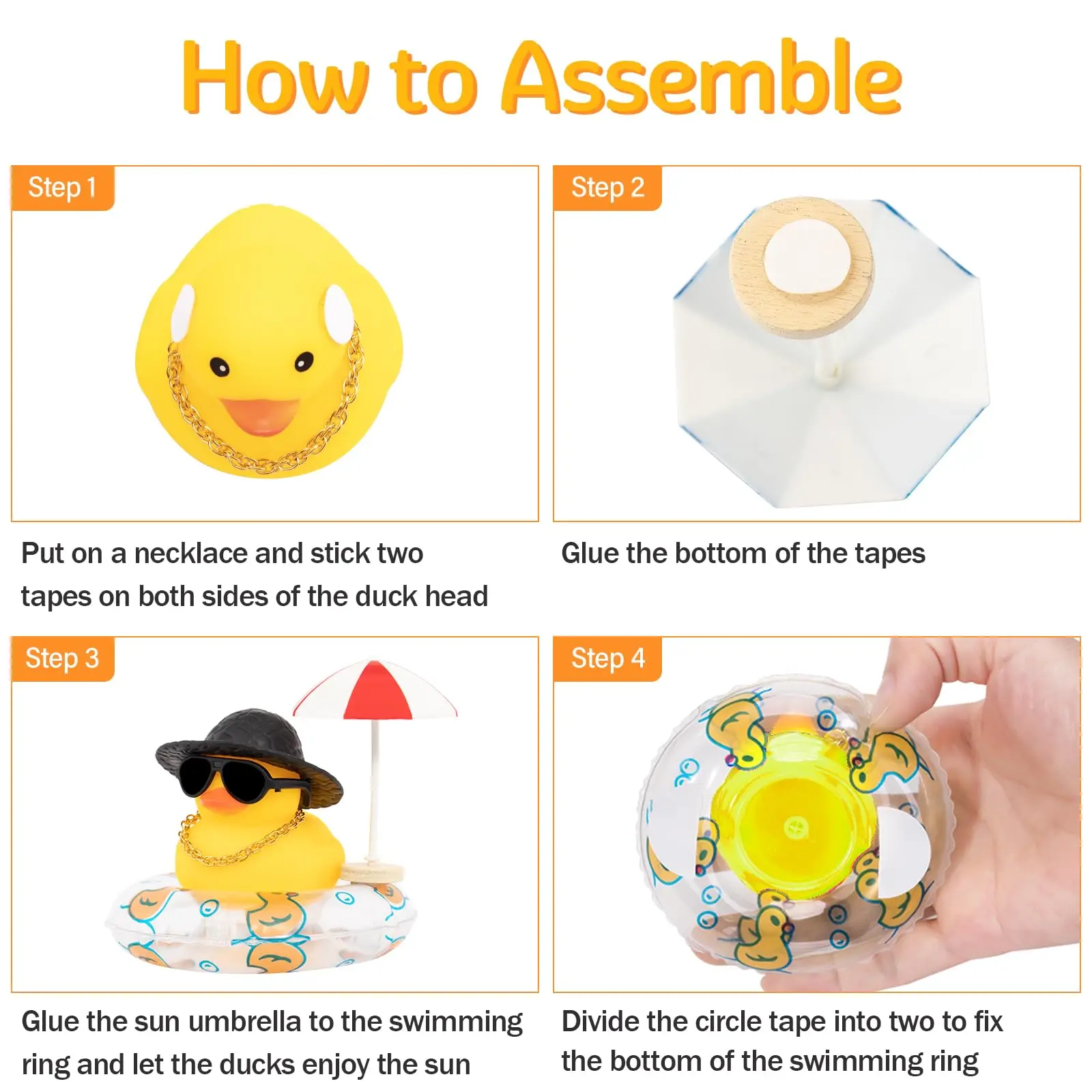 How to Assemble

Step 1

Put on a necklace and stick two tapes on both sides of the duck head

Step 2

Glue the bottom of the tapes

Step 3

Glue the sun umbrella to the swimming ring and let the ducks enjoy the sun

Step 4

Divide the circle tape into two to fix the bottom of the swimming ring