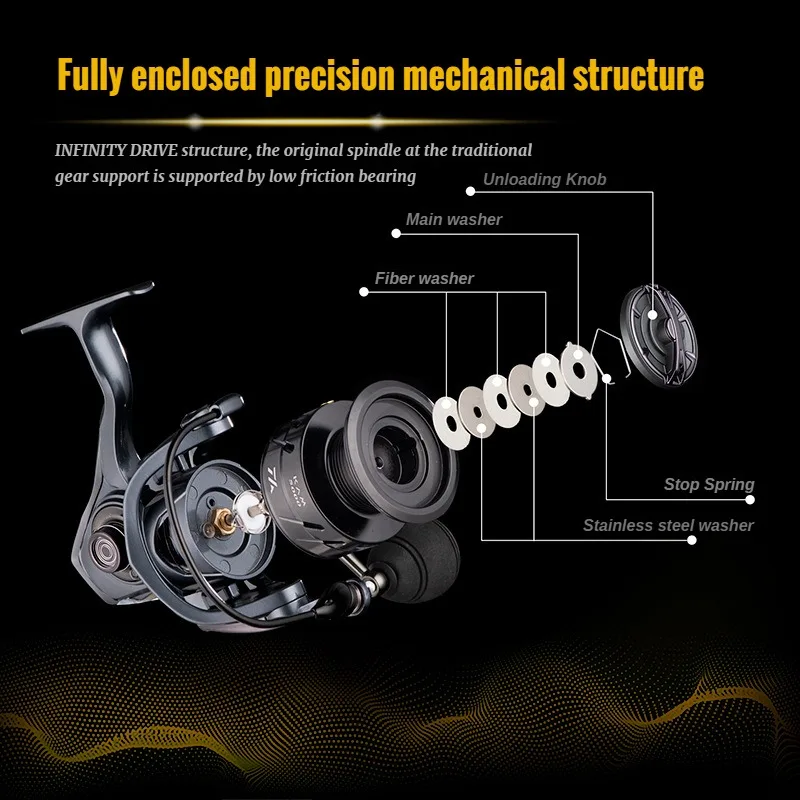 Fully enclosed precision mechanical structure

INFINITY DRIVE structure, the original spindle at the traditional gear support is supported by low friction bearing

Unloading Knob

Main washer

Fiber washer

Stop Spring

Stainless steel washer