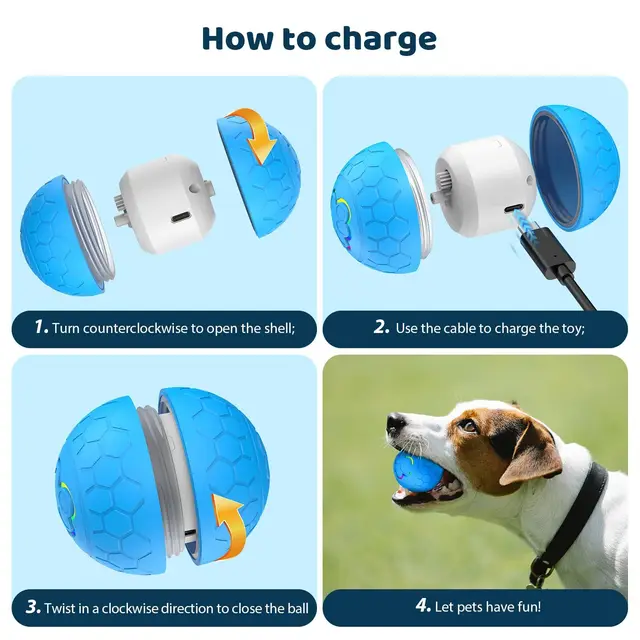 How to charge

1. Turn counterclockwise to open the shell;

2. Use the cable to charge the toy;

3. Twist in a clockwise direction to close the ball

4. Let pets have fun!