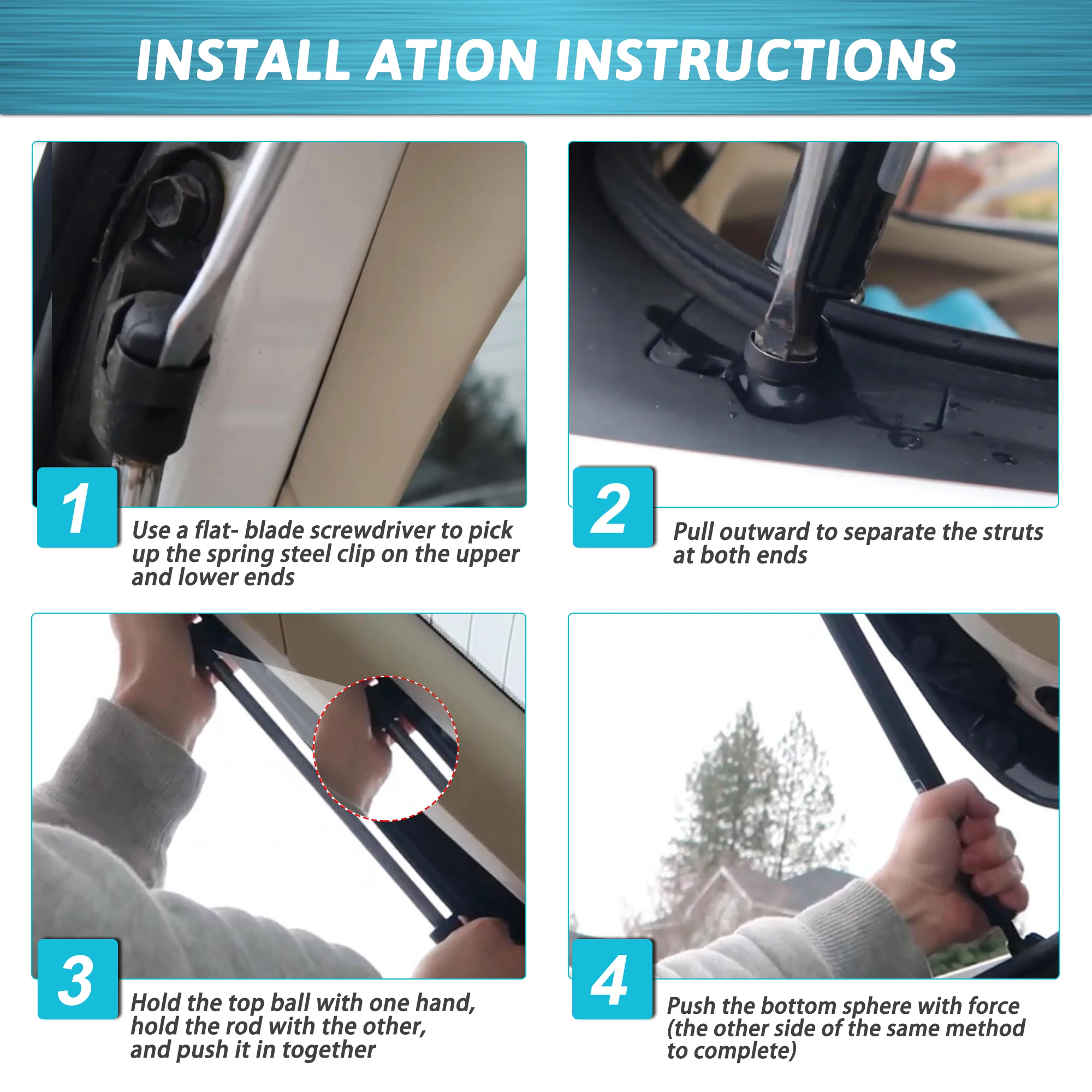 INSTALL ATION INSTRUCTIONS

1

Use a flat- blade screwdriver to pick up the spring steel clip on the upper and lower ends

2

Pull outward to separate the struts at both ends

3

Hold the top ball with one hand, hold the rod with the other, and push it in together

4

Push the bottom sphere with force (the other side of the same method to complete)