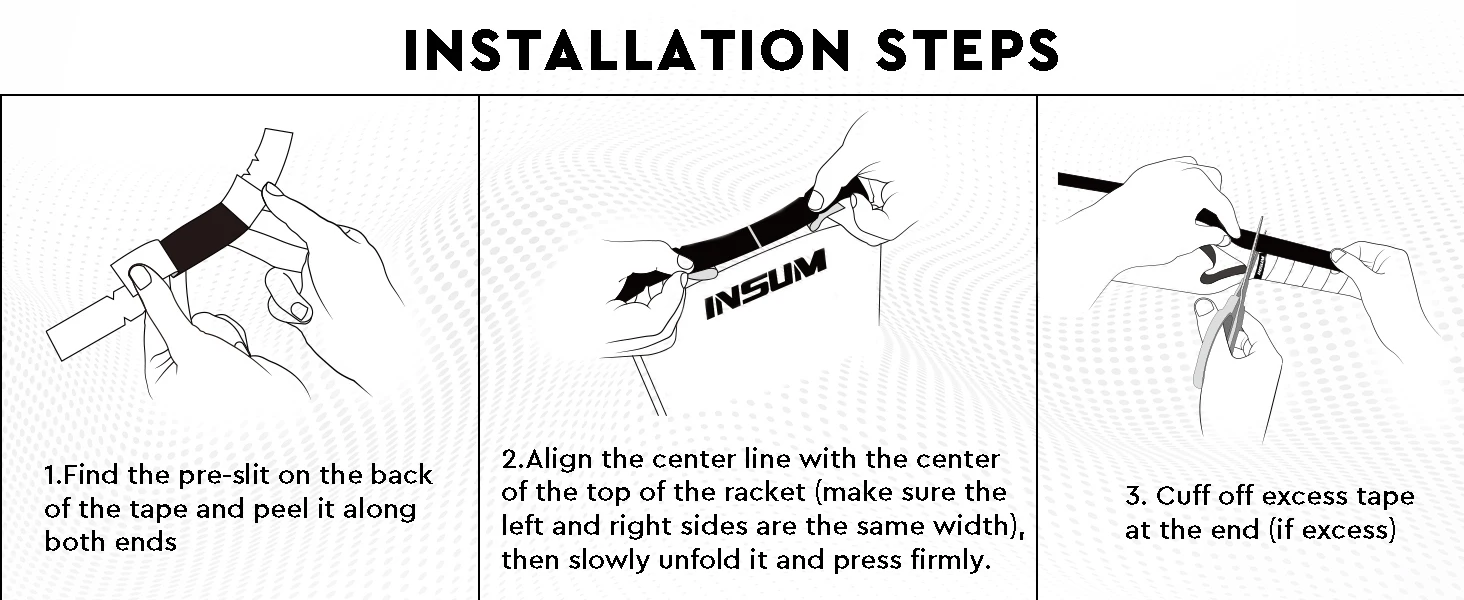 INSTALLATION STEPS

INSUM

1.Find the pre-slit on the back of the tape and peel it along both ends

2.Align the center line with the center of the top of the racket (make sure the left and right sides are the same width), then slowly unfold it and press firmly.

3. Cuff off excess tape at the end (if excess)