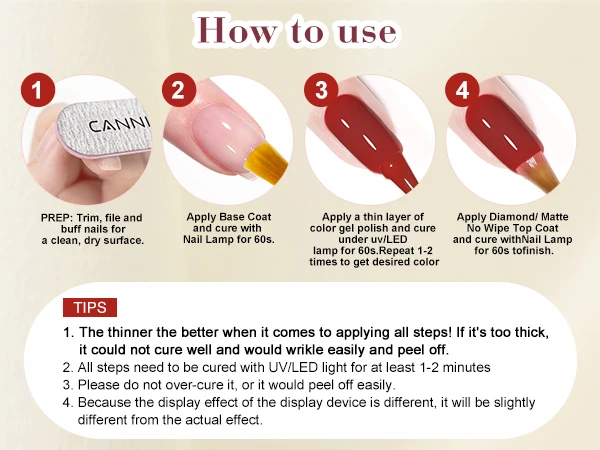 How to use

1

CANNI

PREP: Trim, file and buff nails for a clean, dry surface.

2

Apply Base Coat and cure with Nail Lamp for 60s.

3

Apply a thin layer of color gel polish and cure under uv/LED lamp for 60s.Repeat 1-2 times to get desired color

4

Apply Diamond/ Matte No Wipe Top Coat and cure withNail Lamp for 60s tofinish.

TIPS

1. The thinner the better when it comes to applying all steps! If it's too thick, it could not cure well and would wrikle easily and peel off.
2. All steps need to be cured with UV/LED light for at least 1-2 minutes
3. Please do not over-cure it, or it would peel off easily.
4. Because the display effect of the display device is different, it will be slightly different from the actual effect.